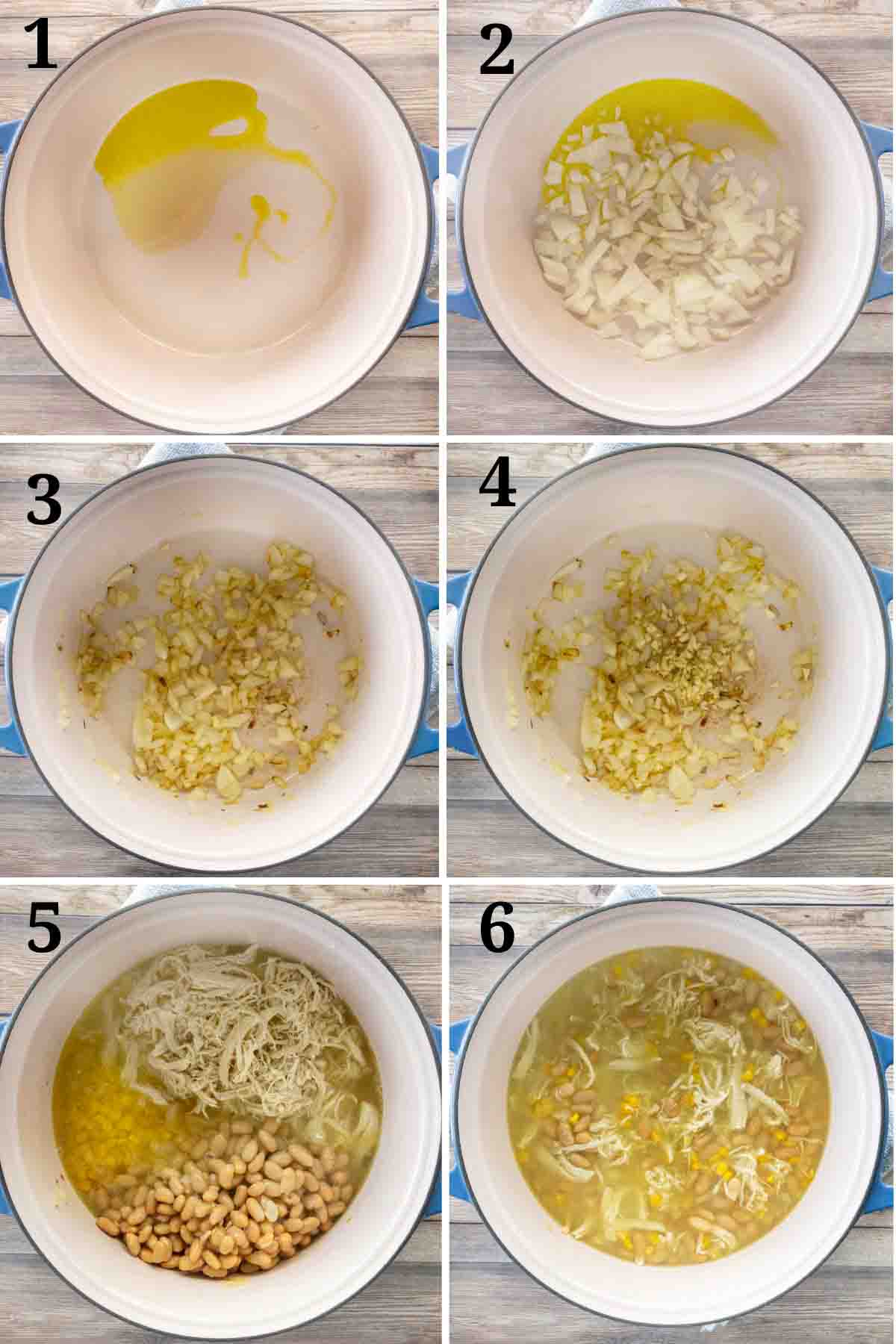 1

2

3

4

5

6