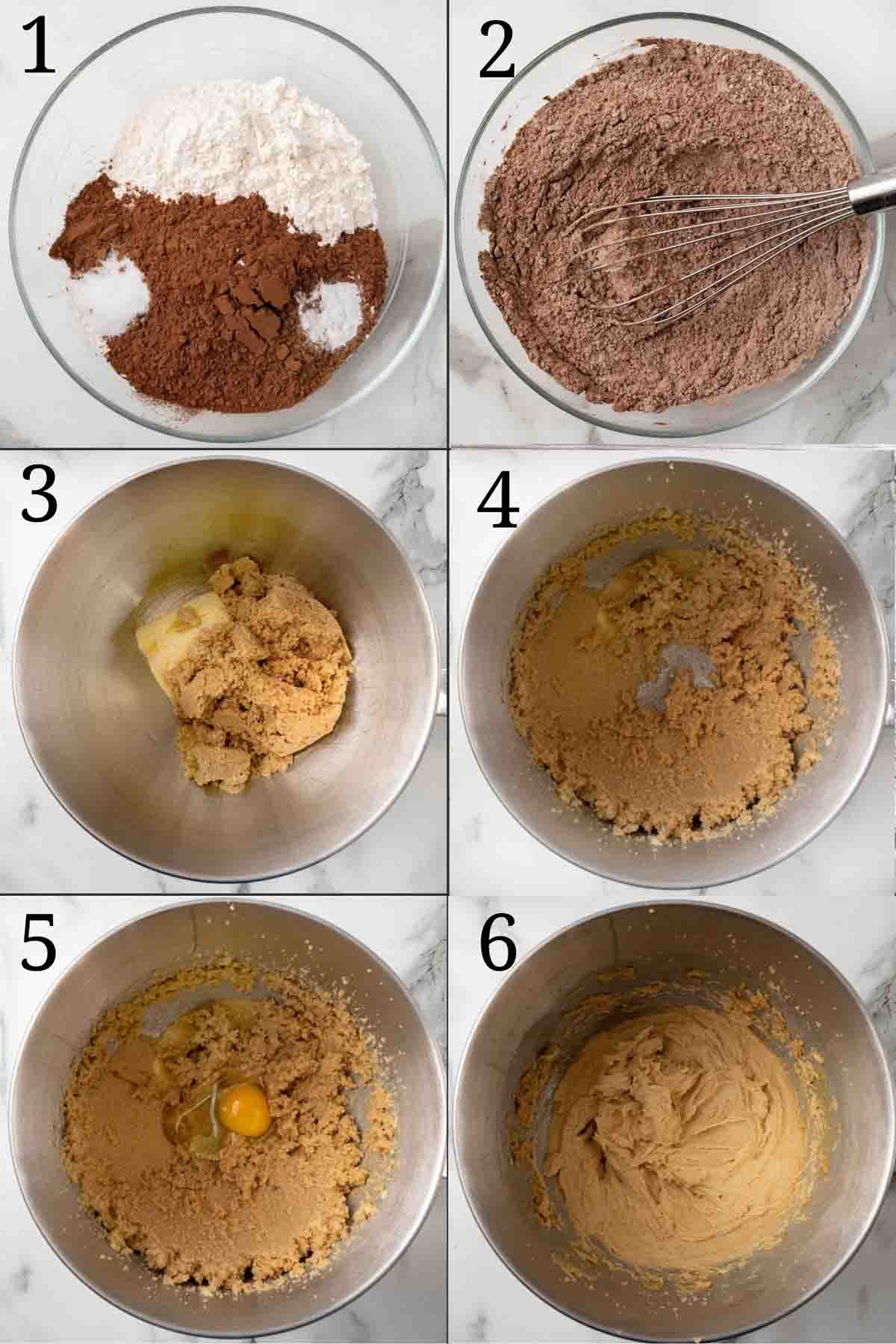 1

2

3

4

5

6