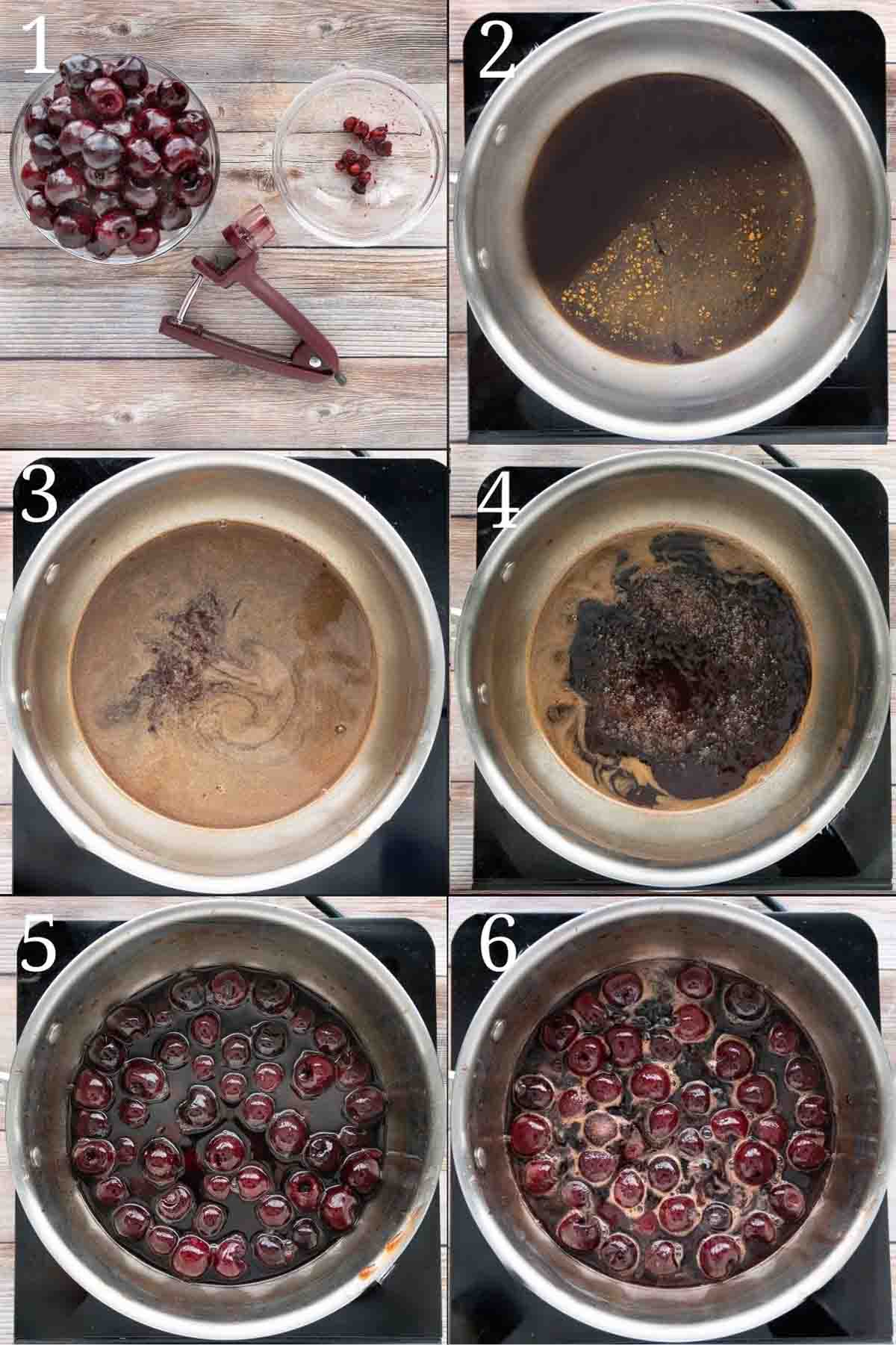 1

2

3

4

5

6