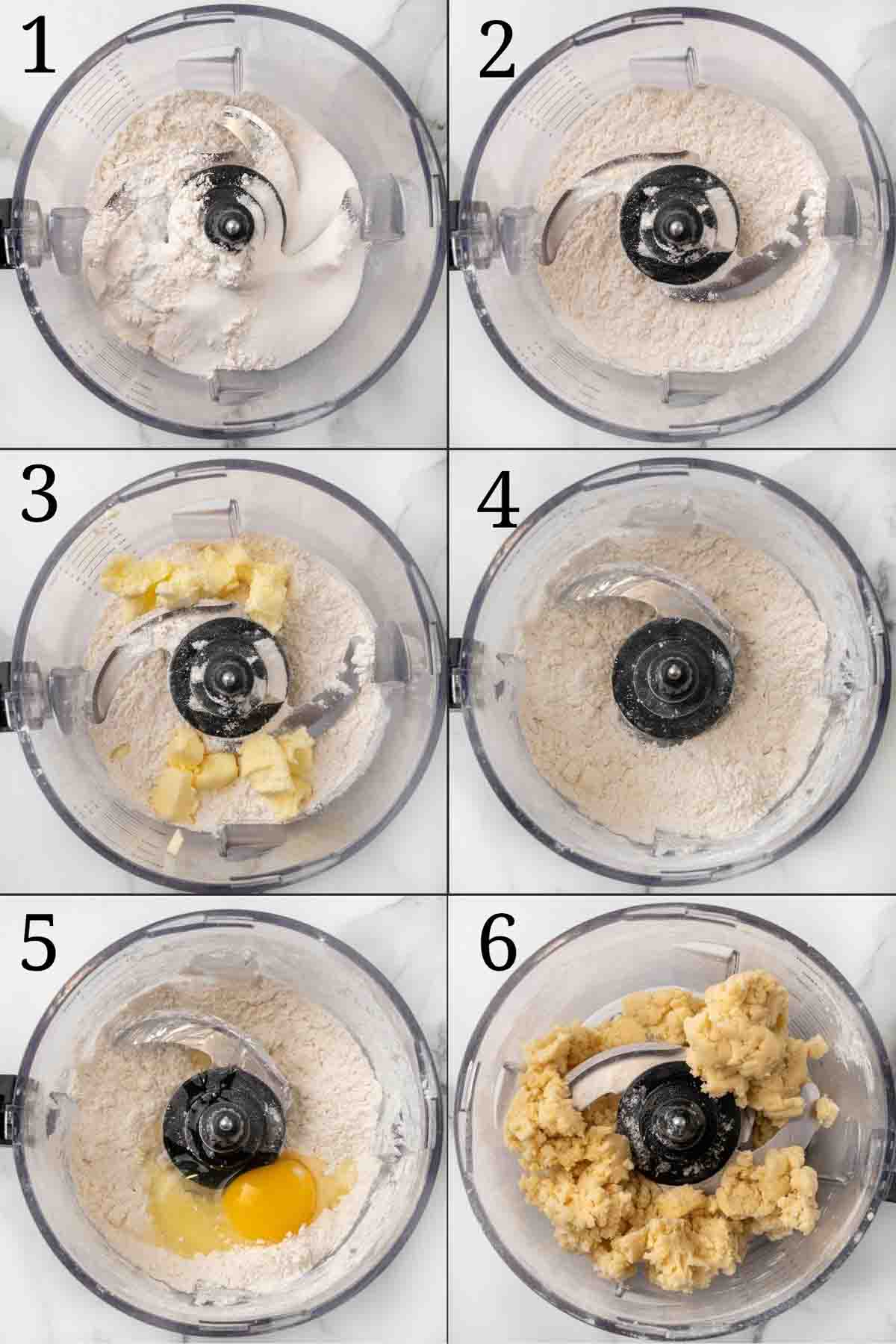 1

2

3

4

5

6