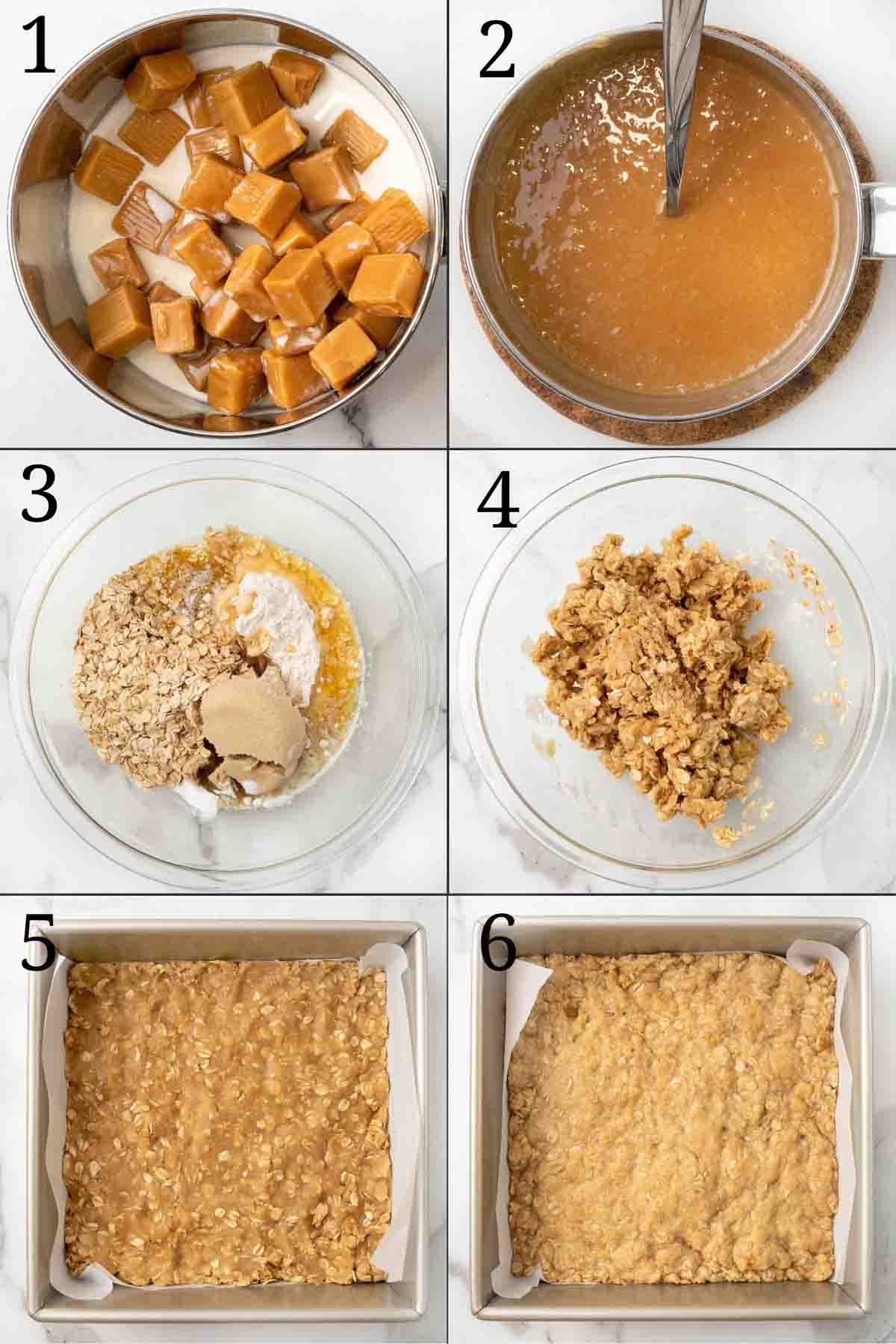 1

2

3

4

5

6