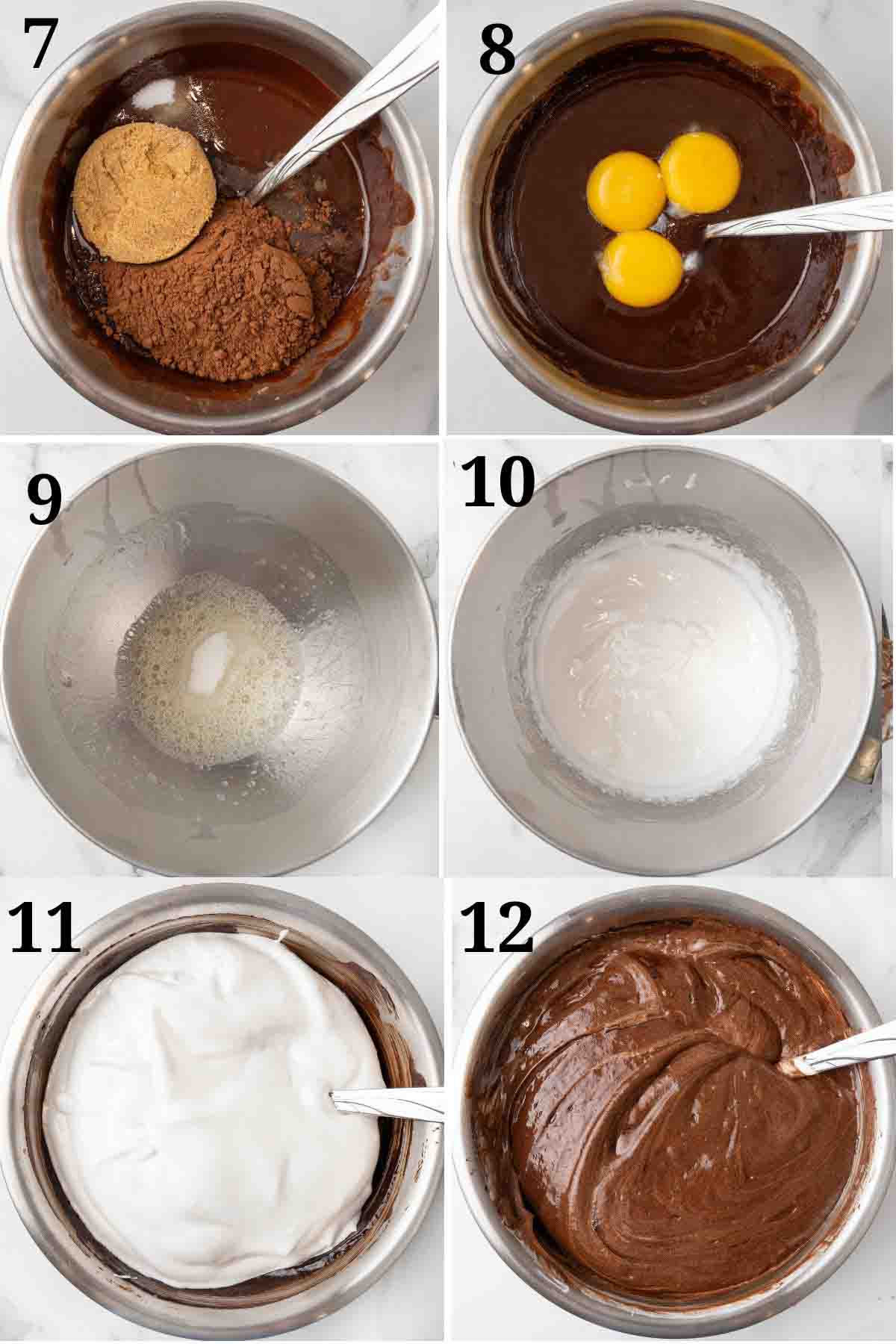 7

8

9

10

11

12