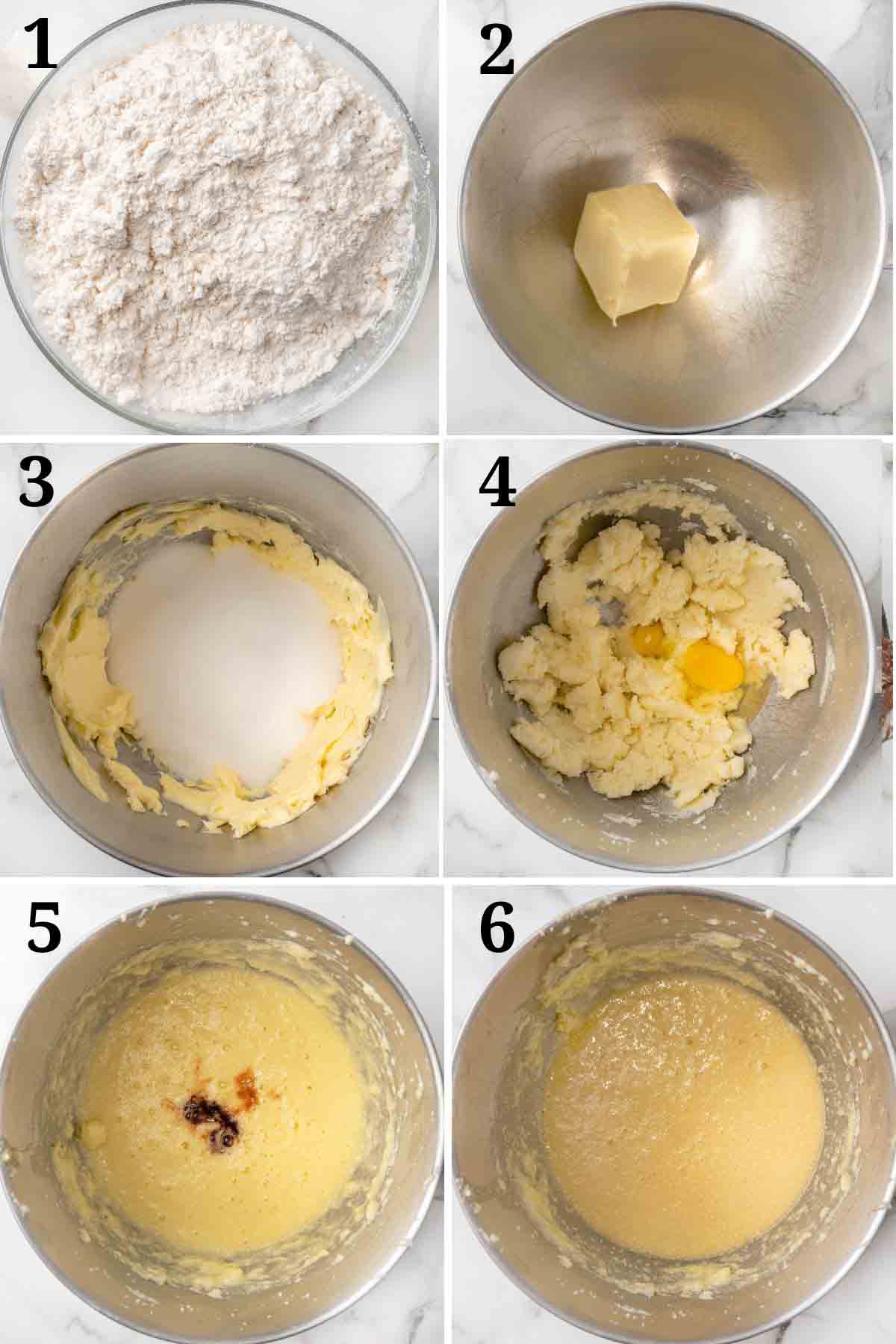 1

2

3

4

5

6