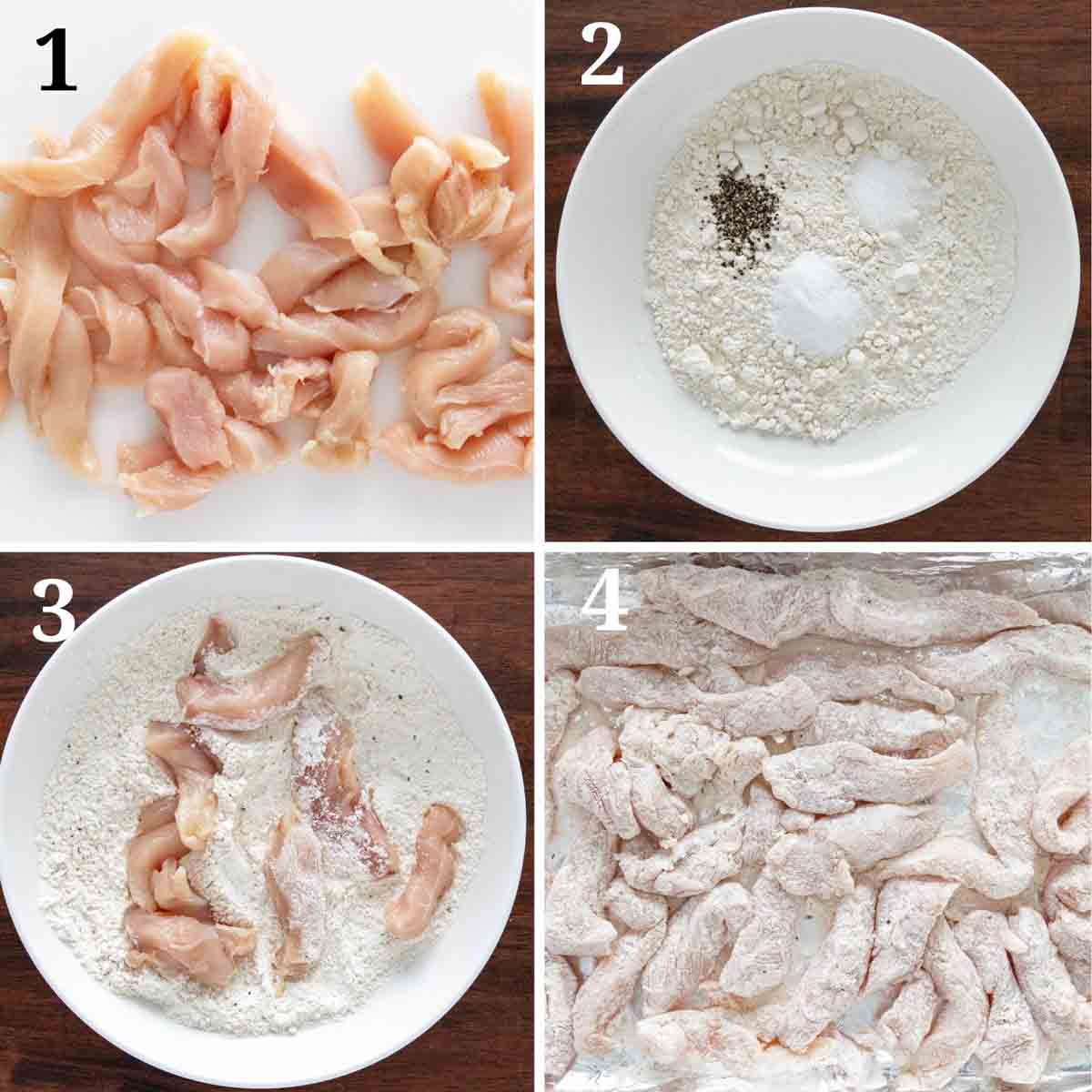 1

2

3

4