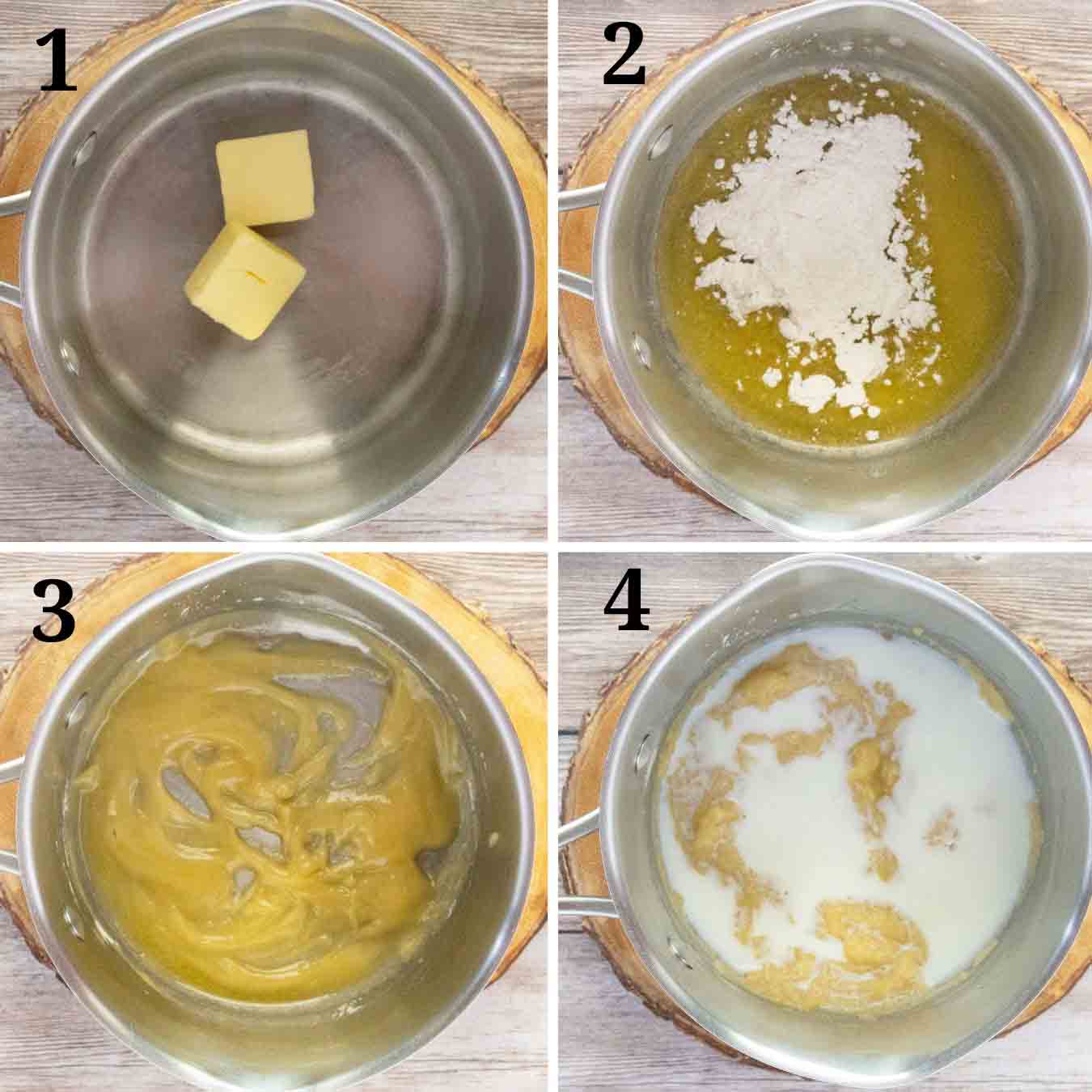 1

2

3

4