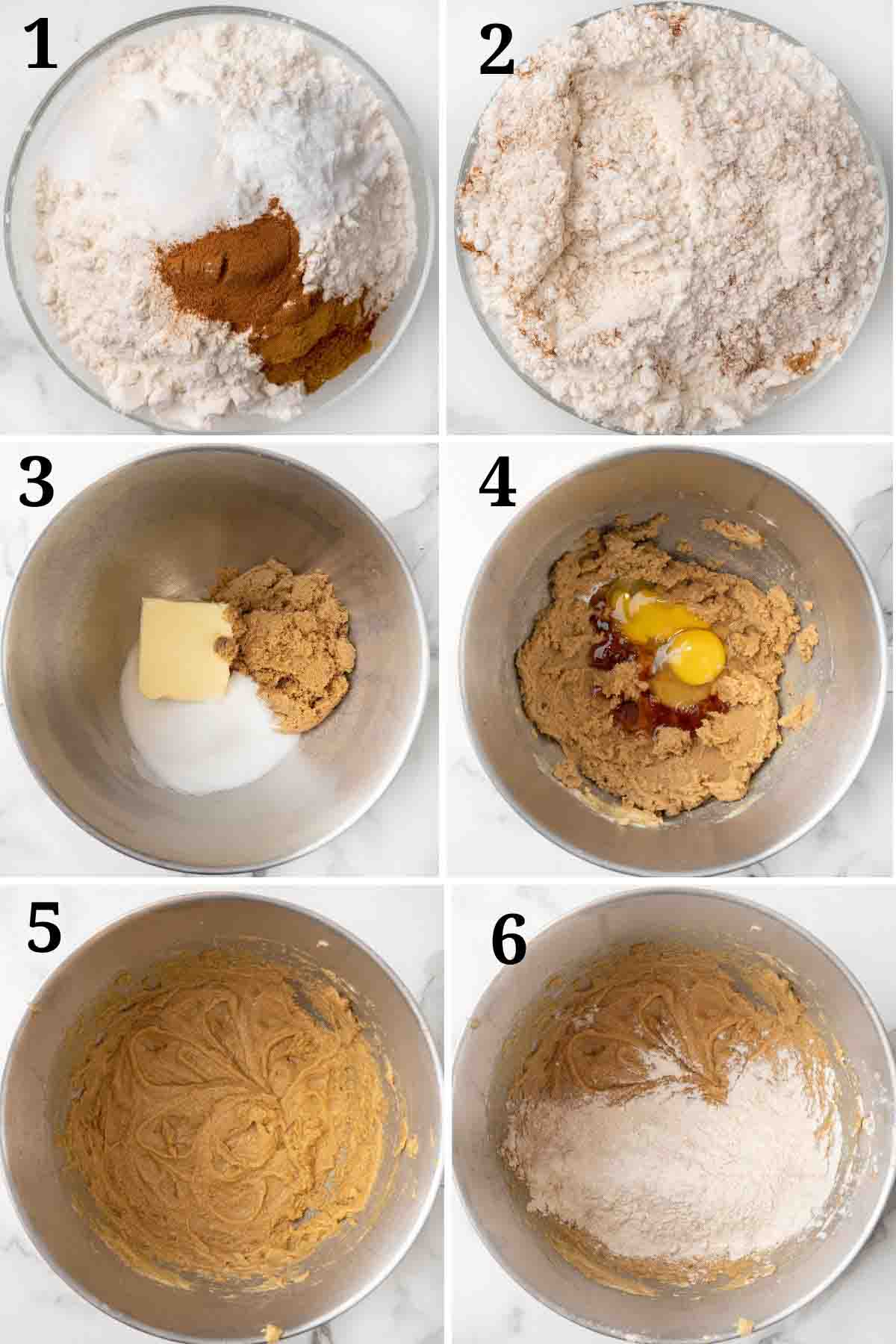 1

2

3

4

5

6