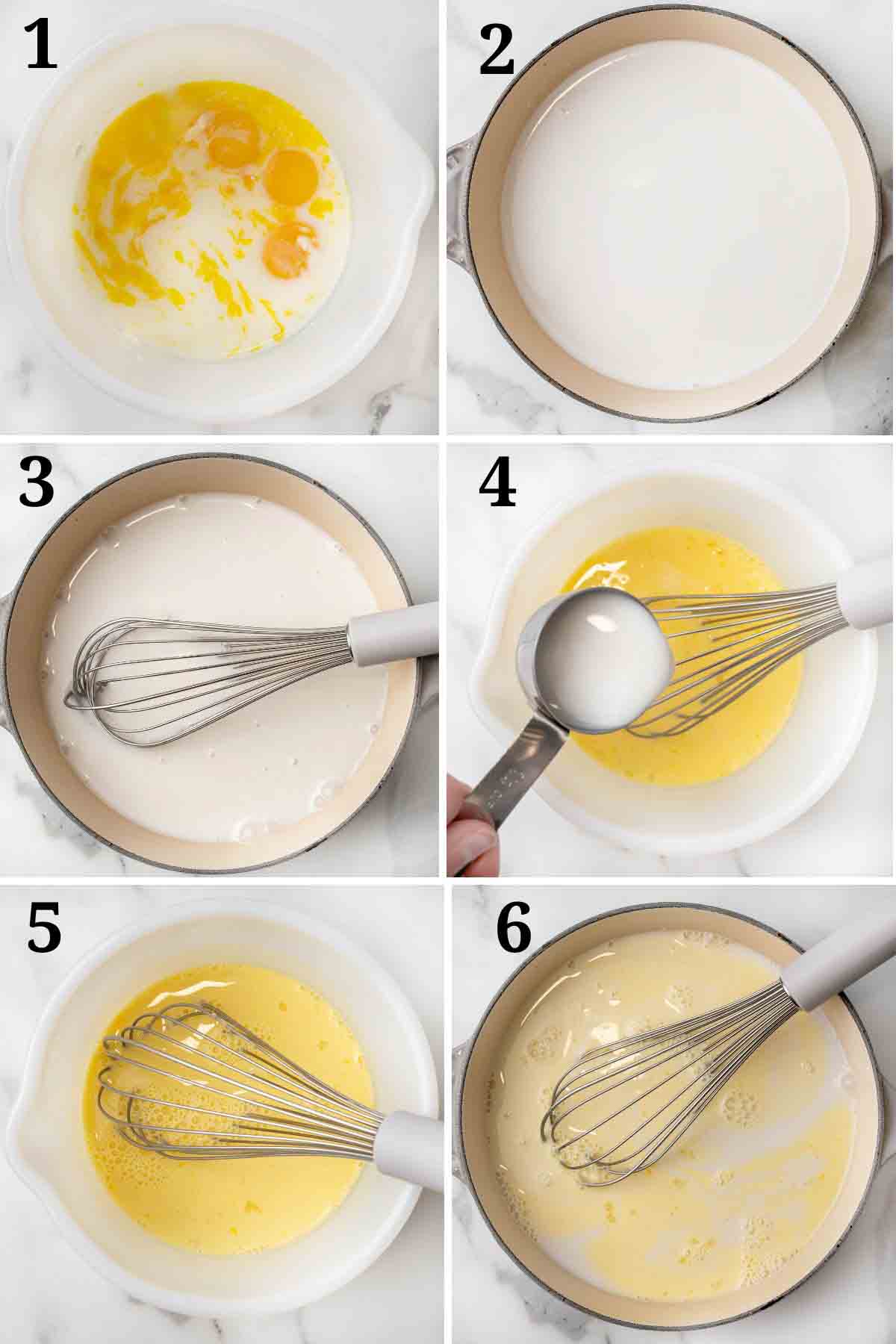 1

2

3

4

5

6