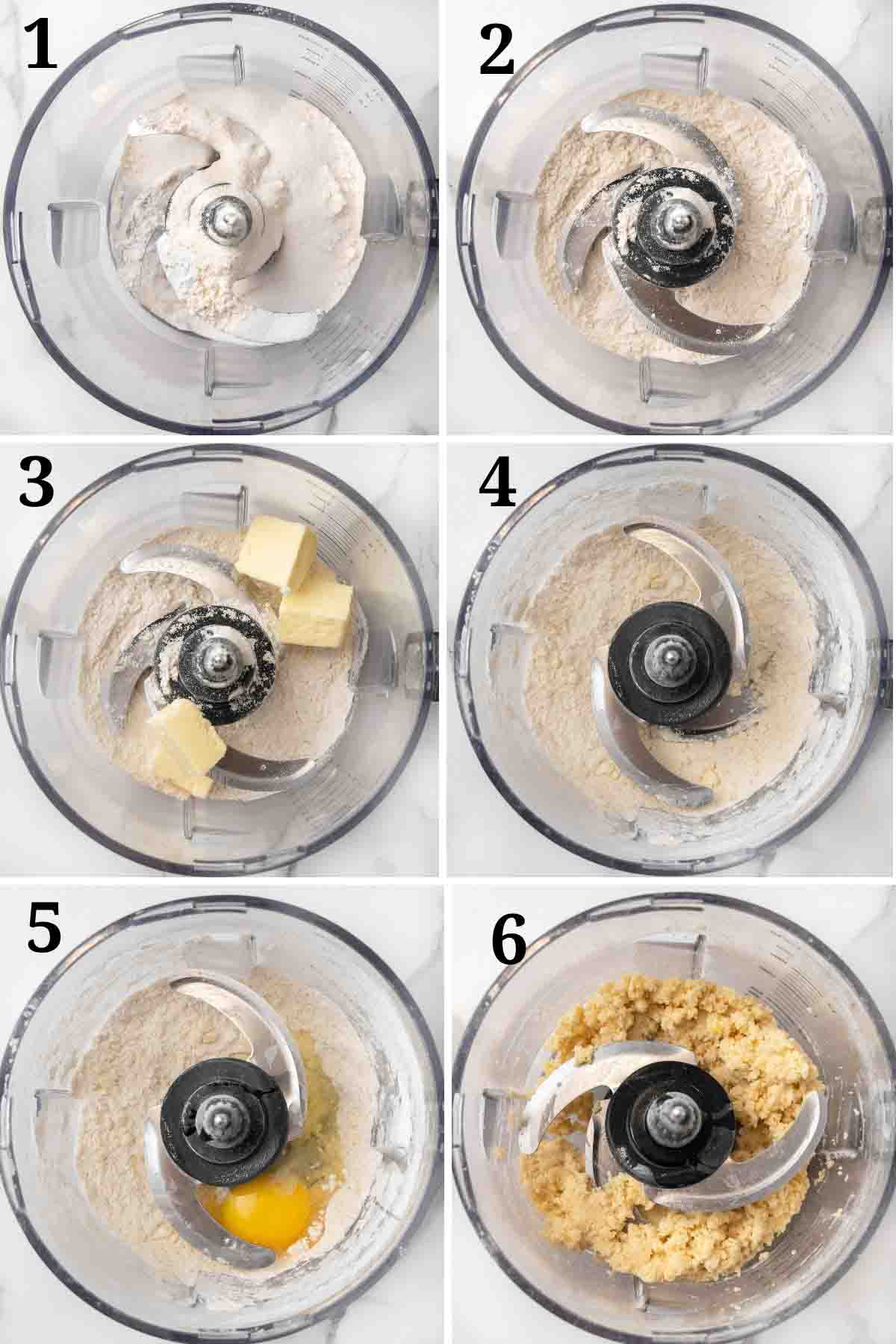 1

2

3

4

5

6