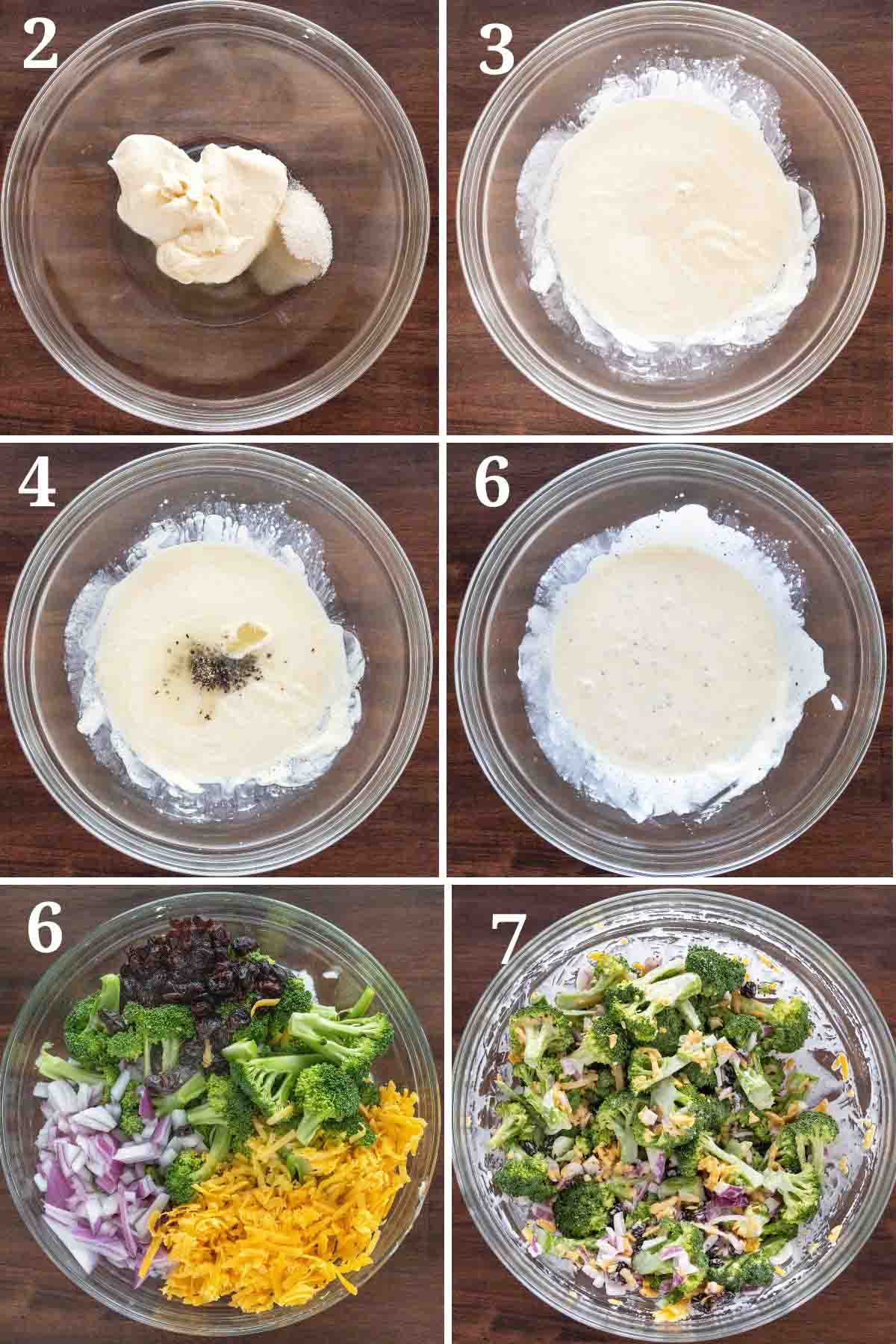 2

3

4

6

6

7