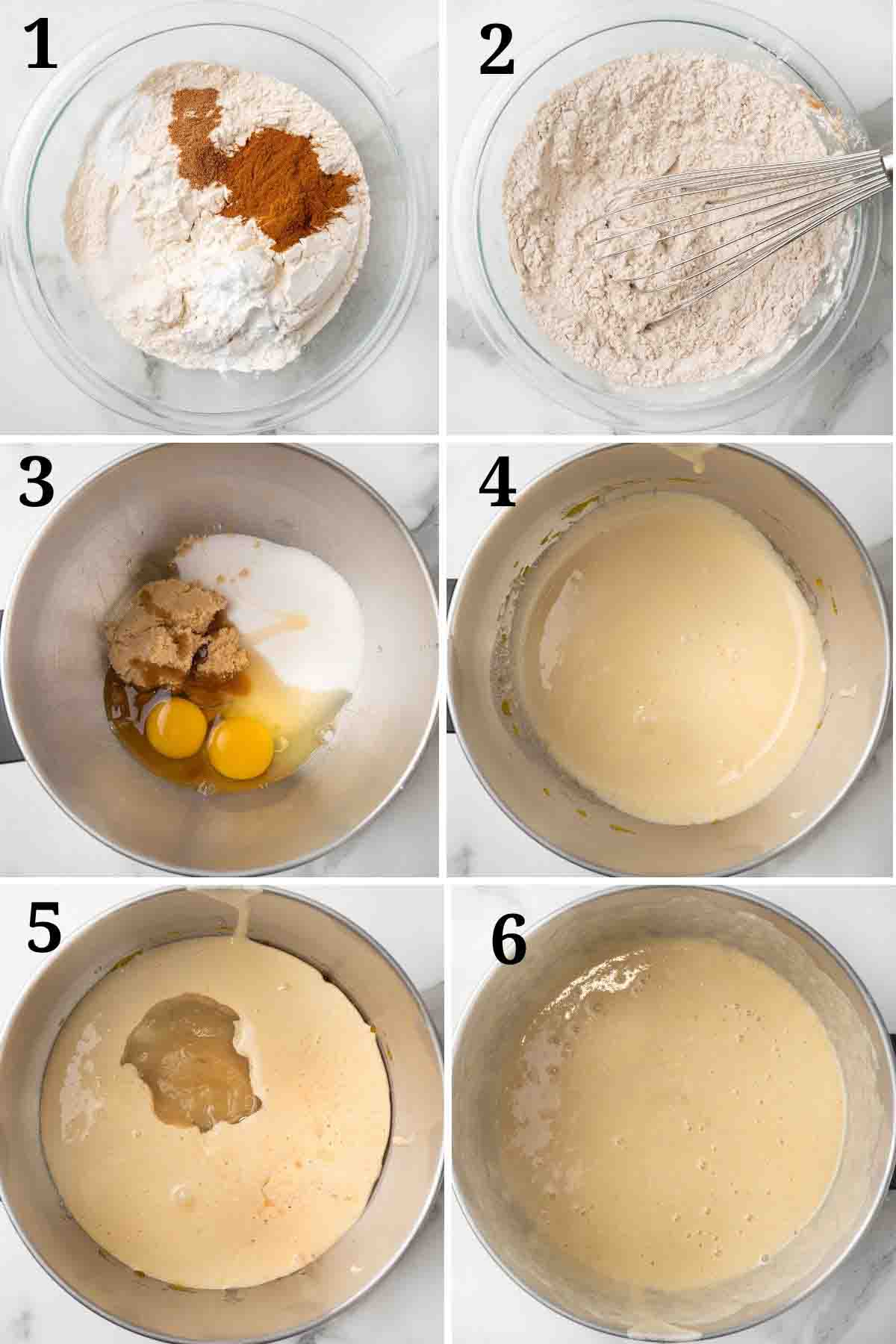 1

2

3

4

5

6