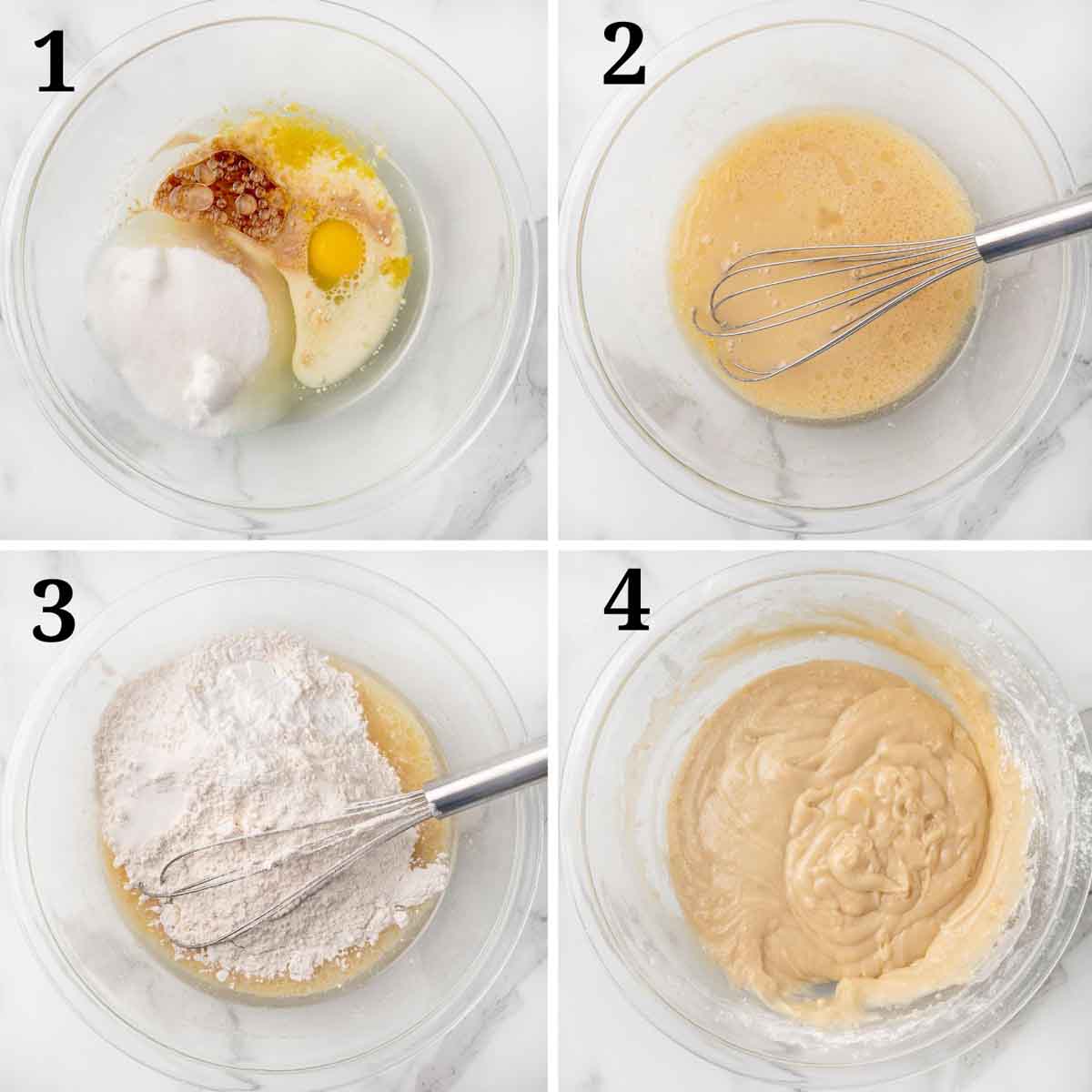 1

2

3

4