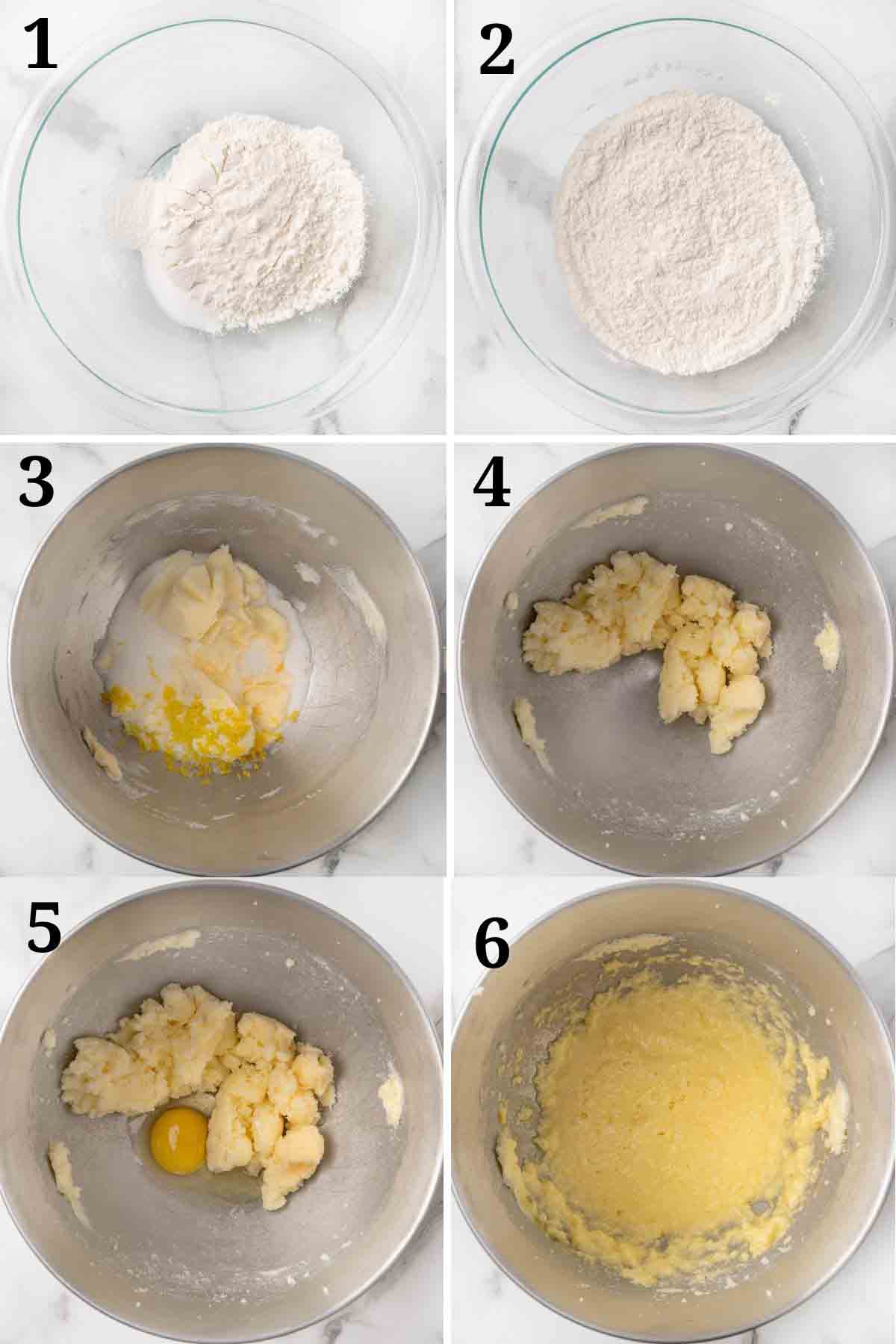 1

2

3

4

5

6