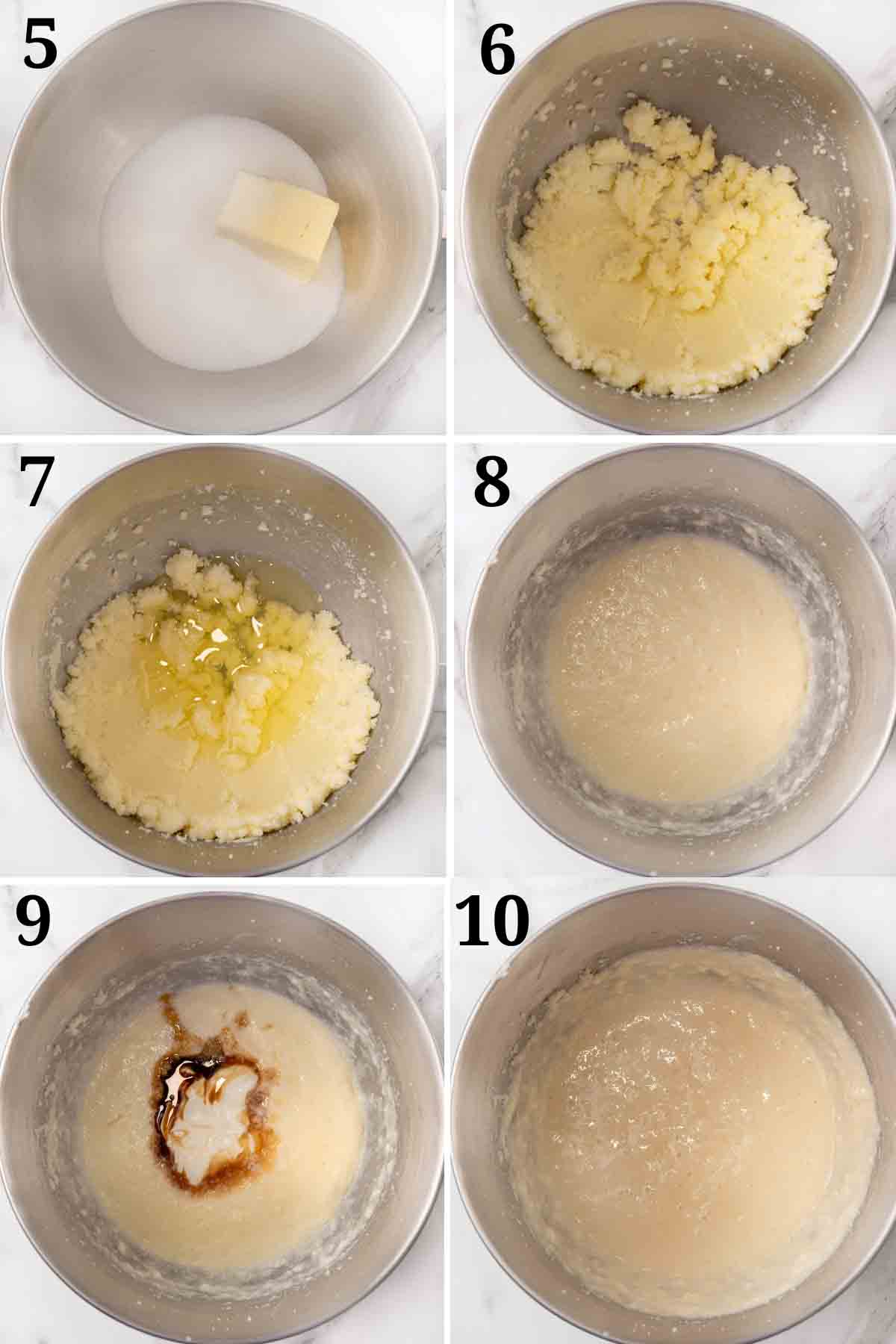 5

6

7

8

9

10