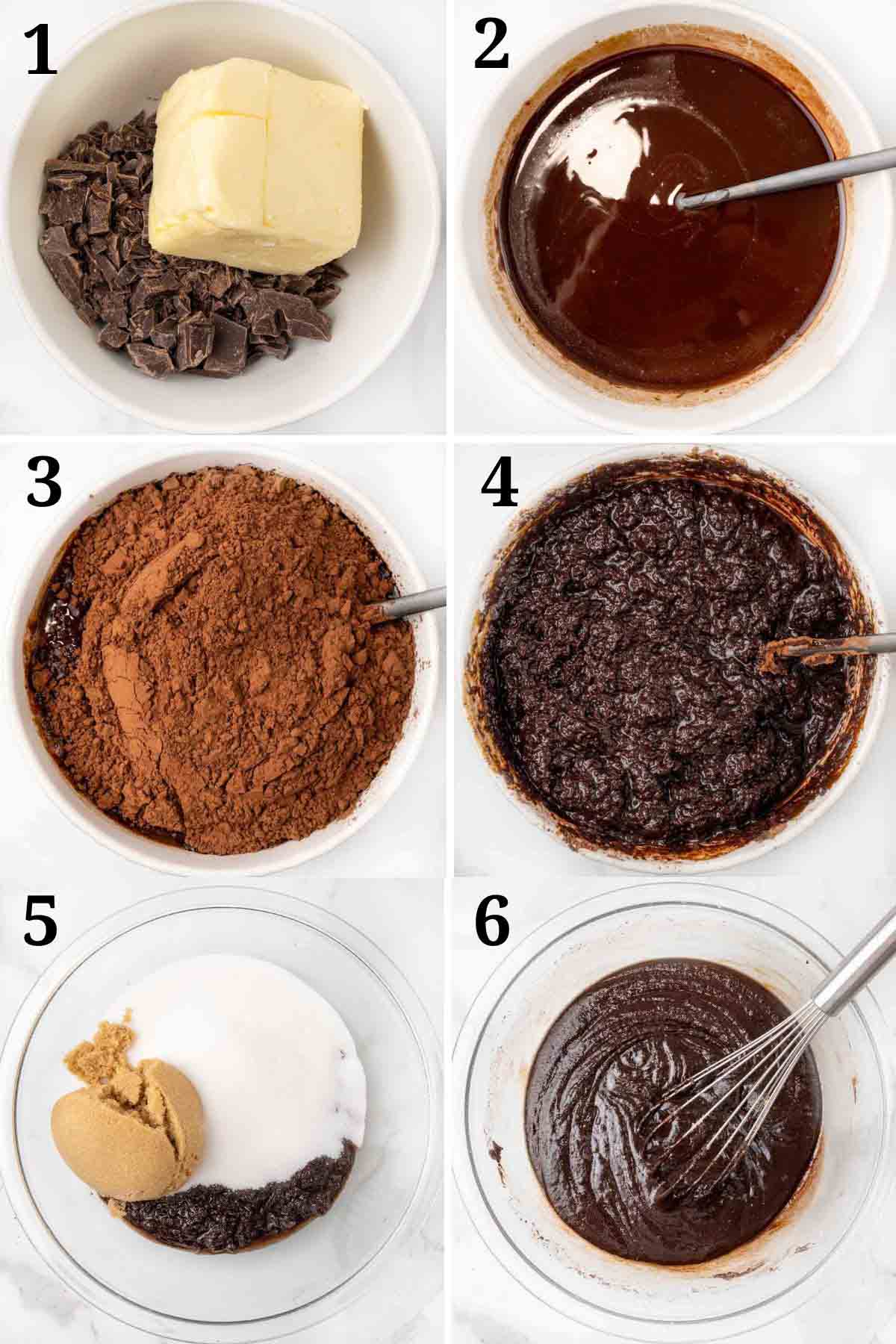 1

2

3

4

5

6