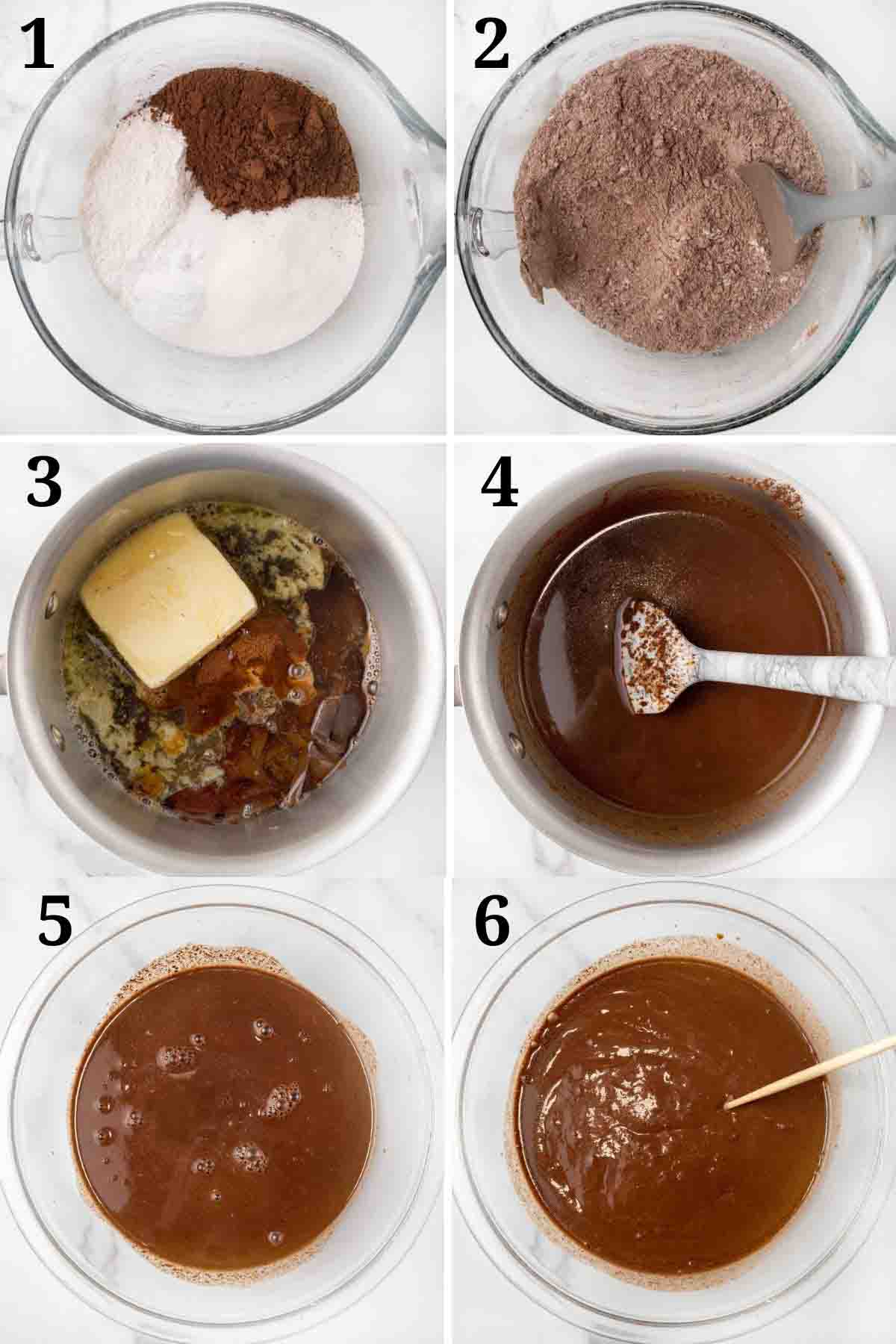 1

2

3

4

5

6