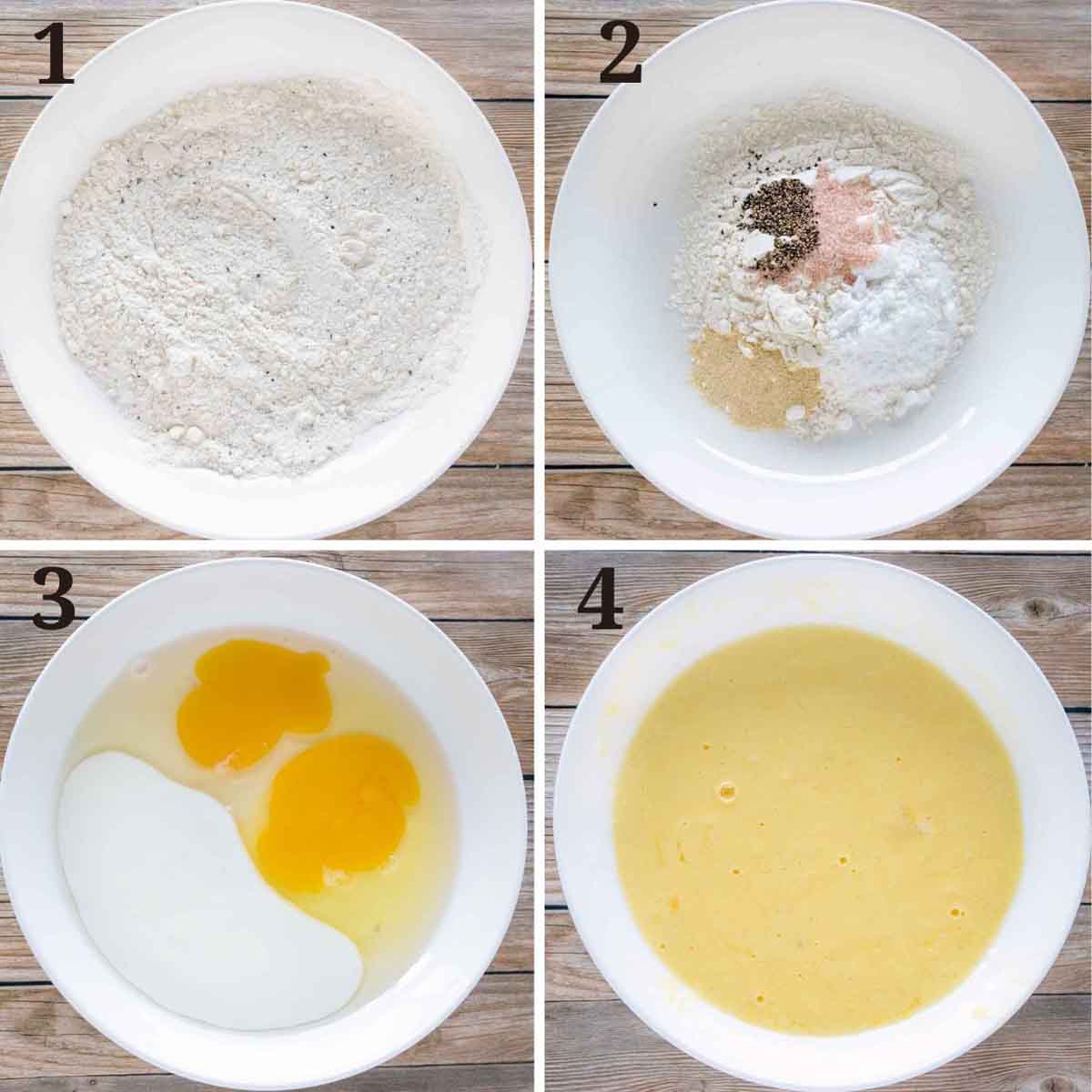 1
2
3
4