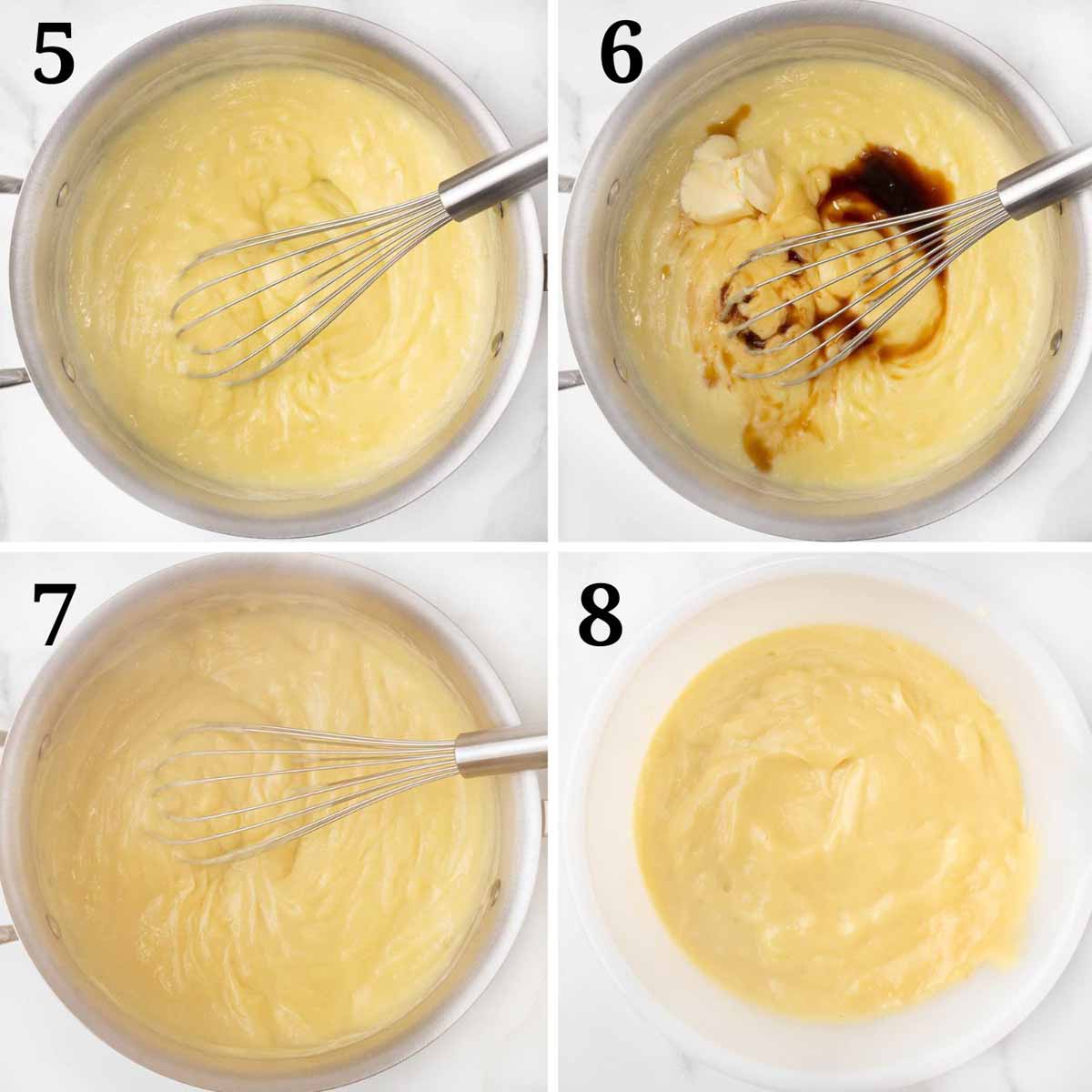 5

6

7

8