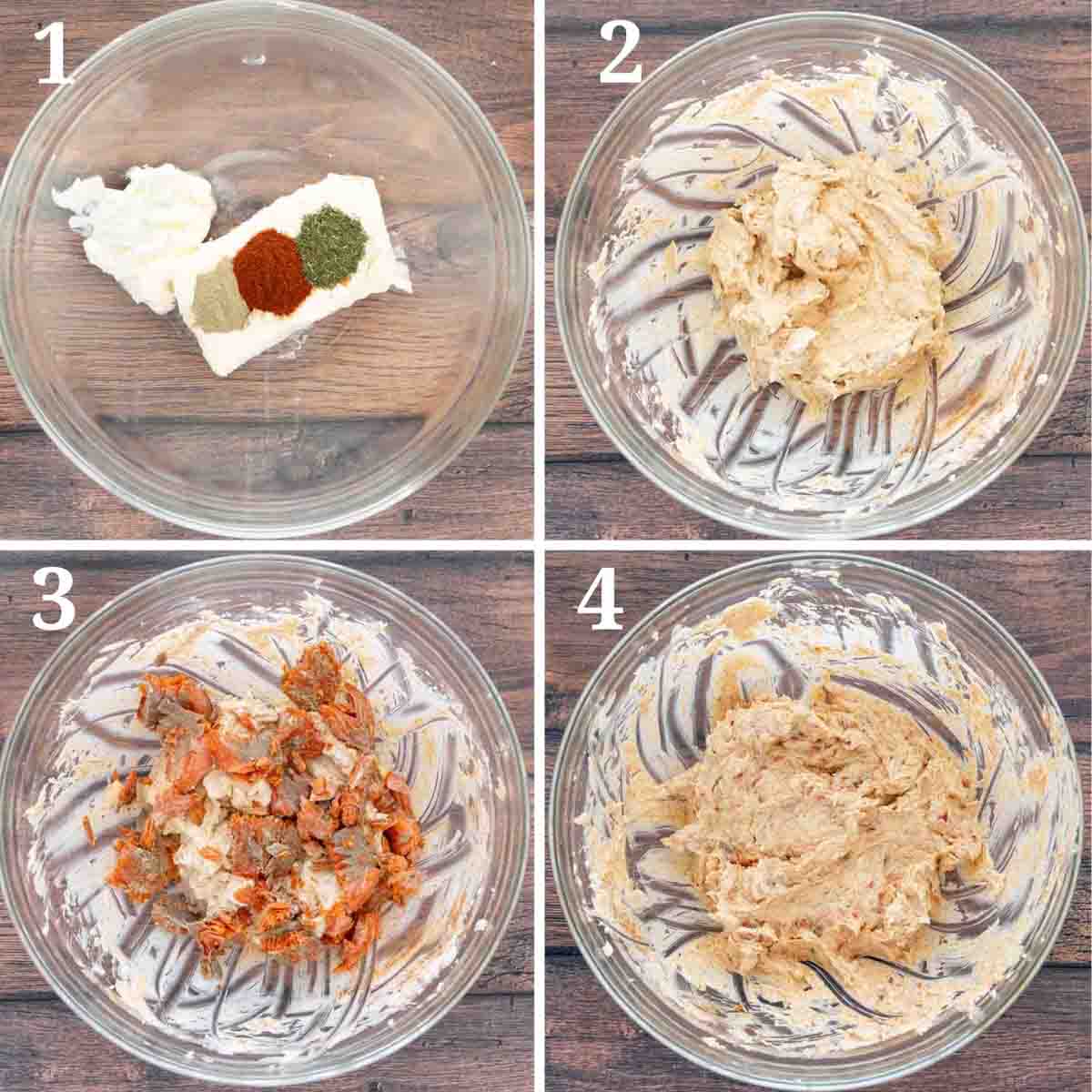 1

2

3

4