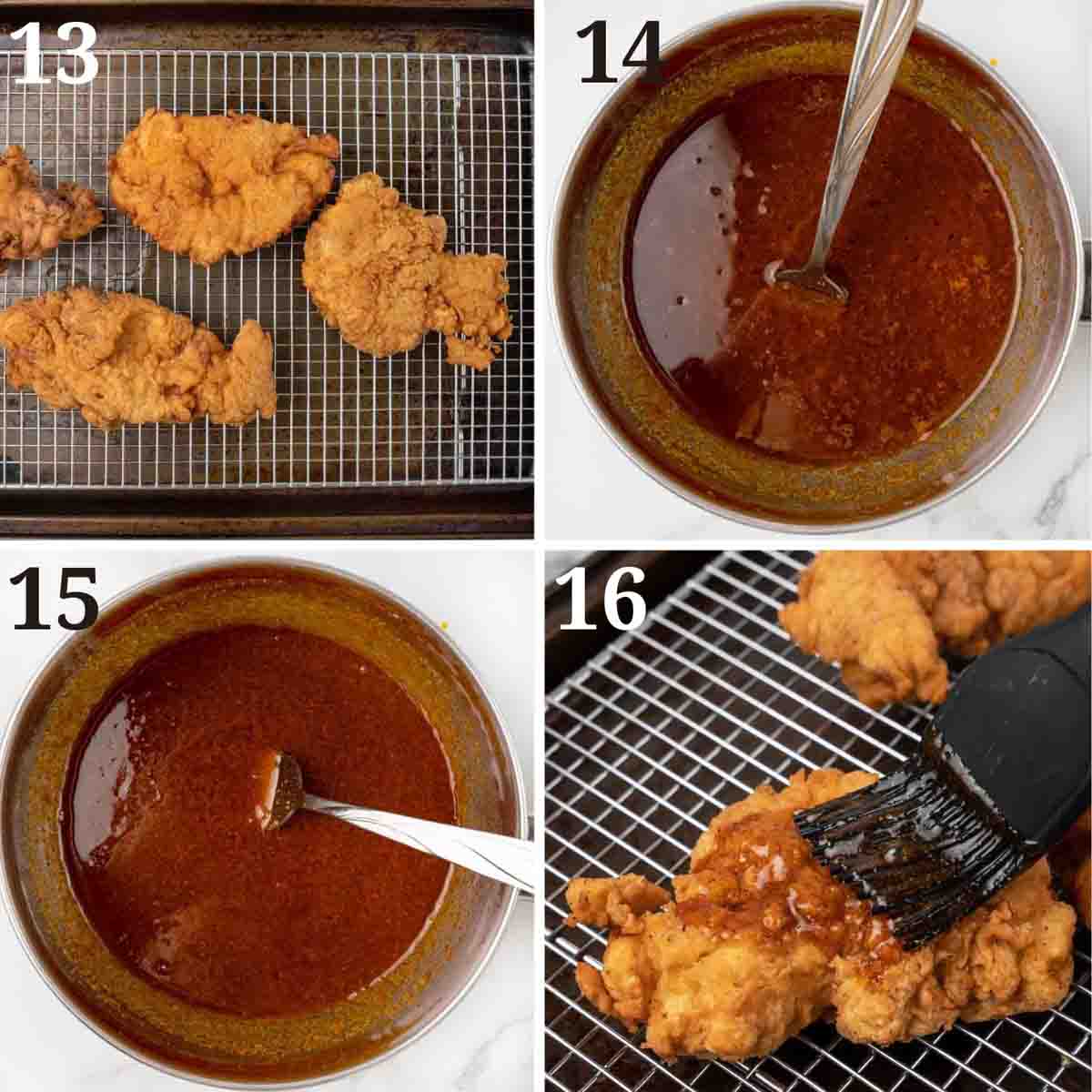 13

14

15

16