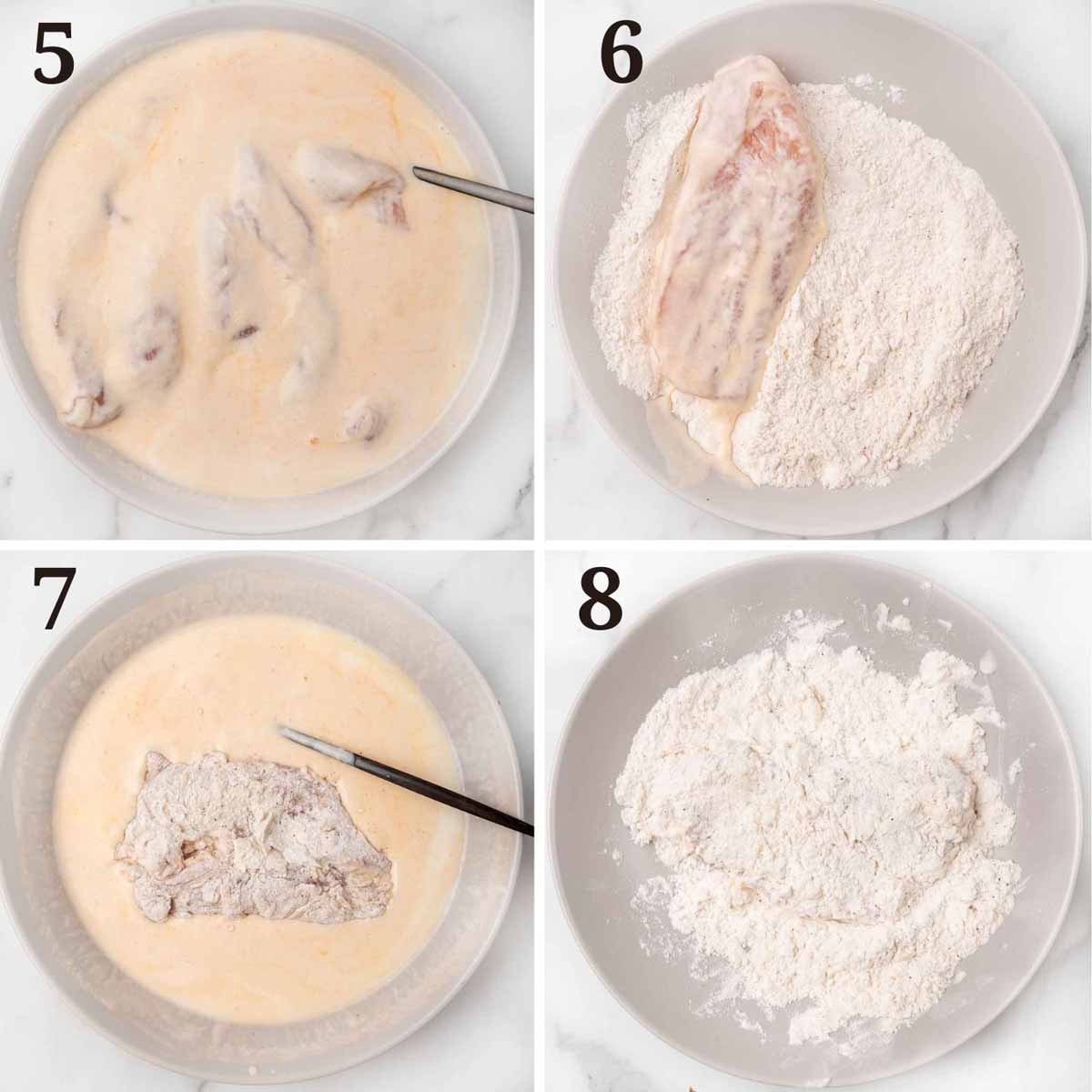 5

6

7

8