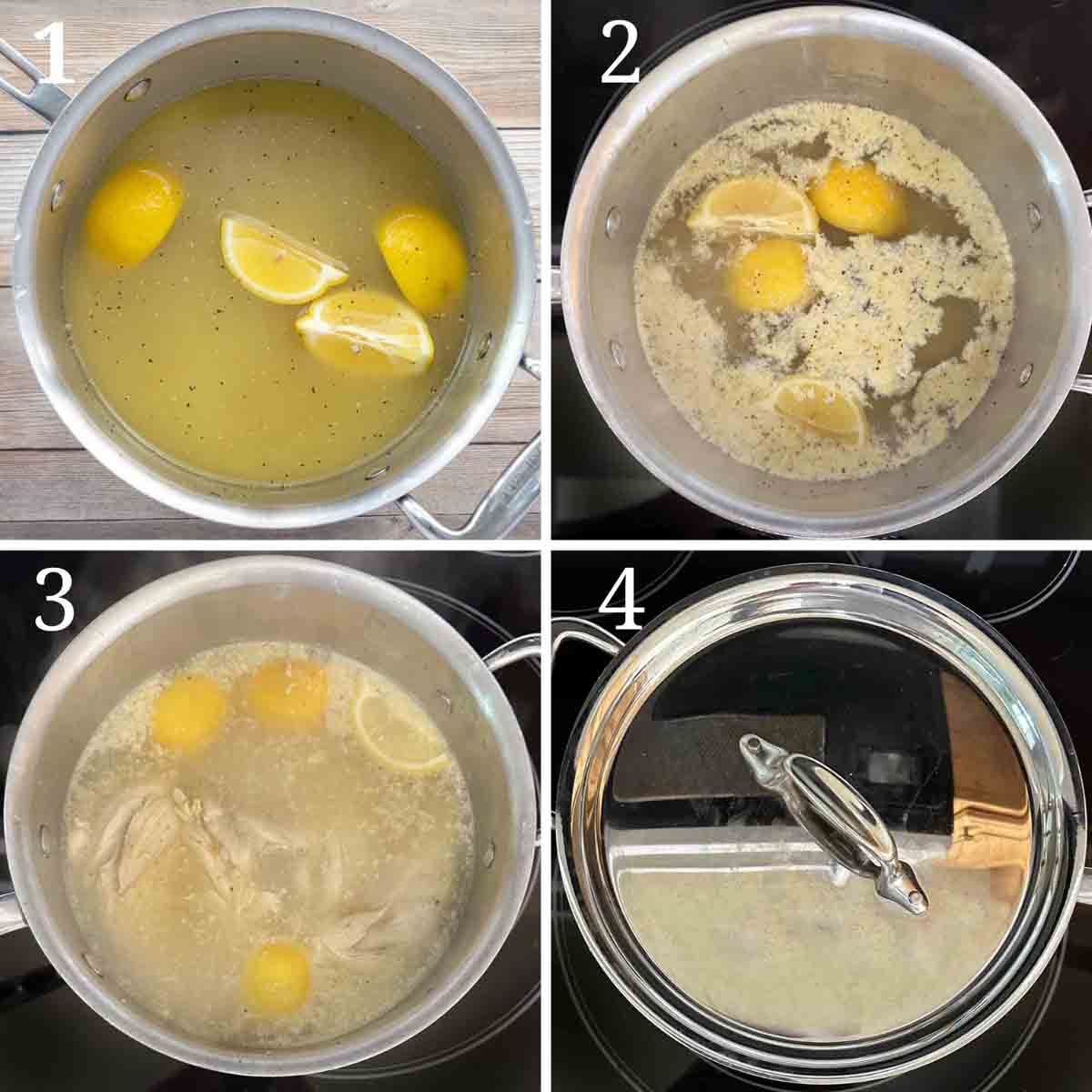 1
2
3
4