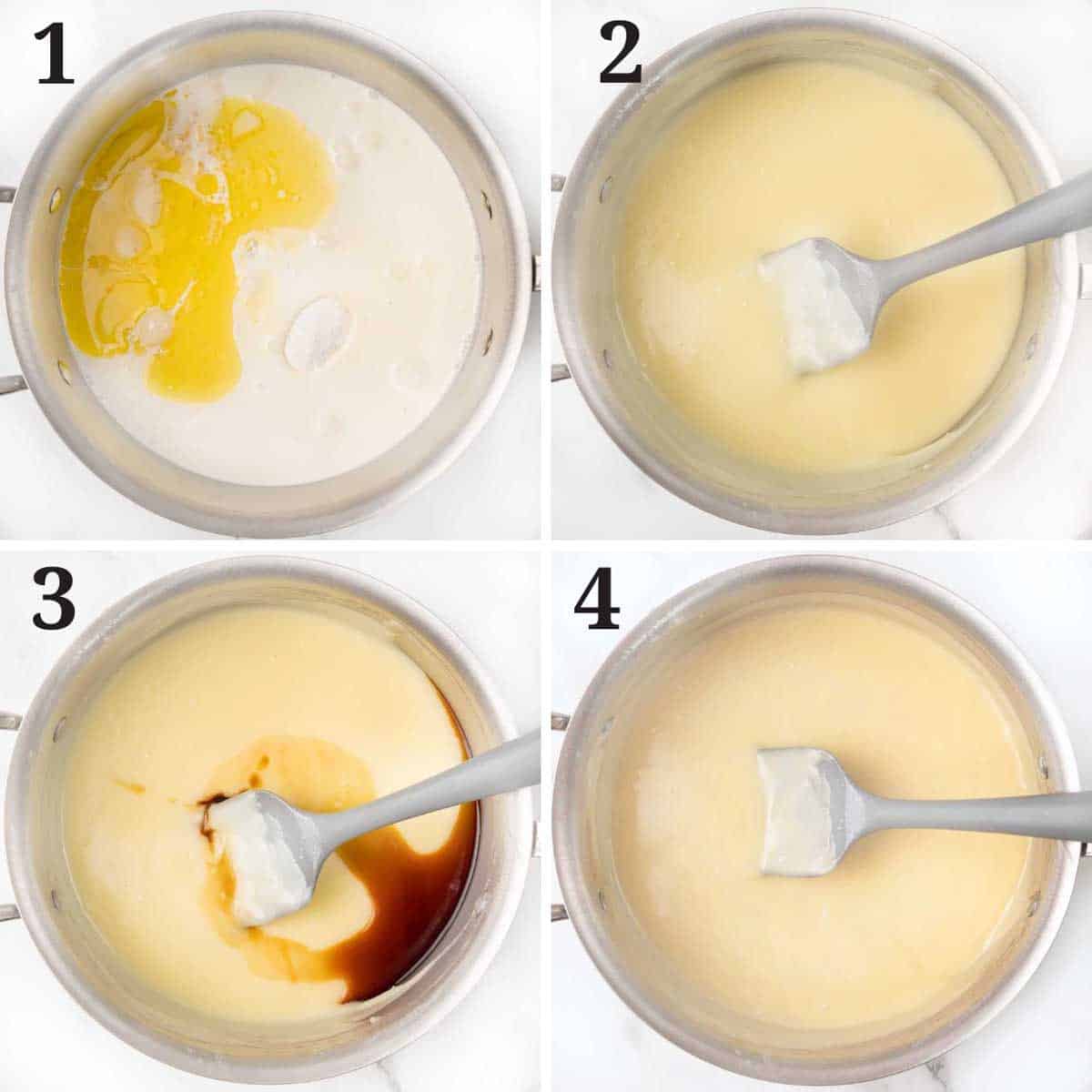 1
2
3
4