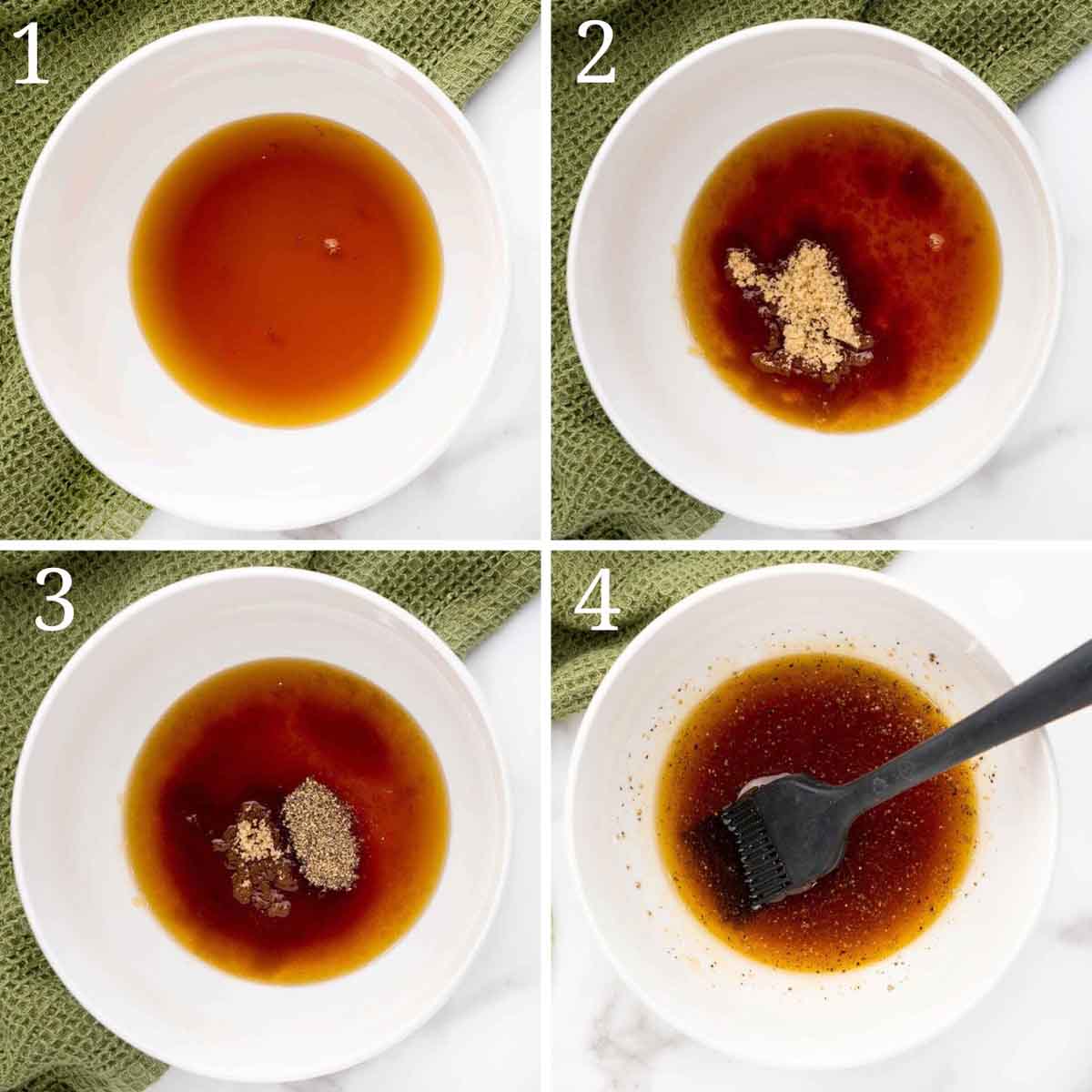 1

2

3

4