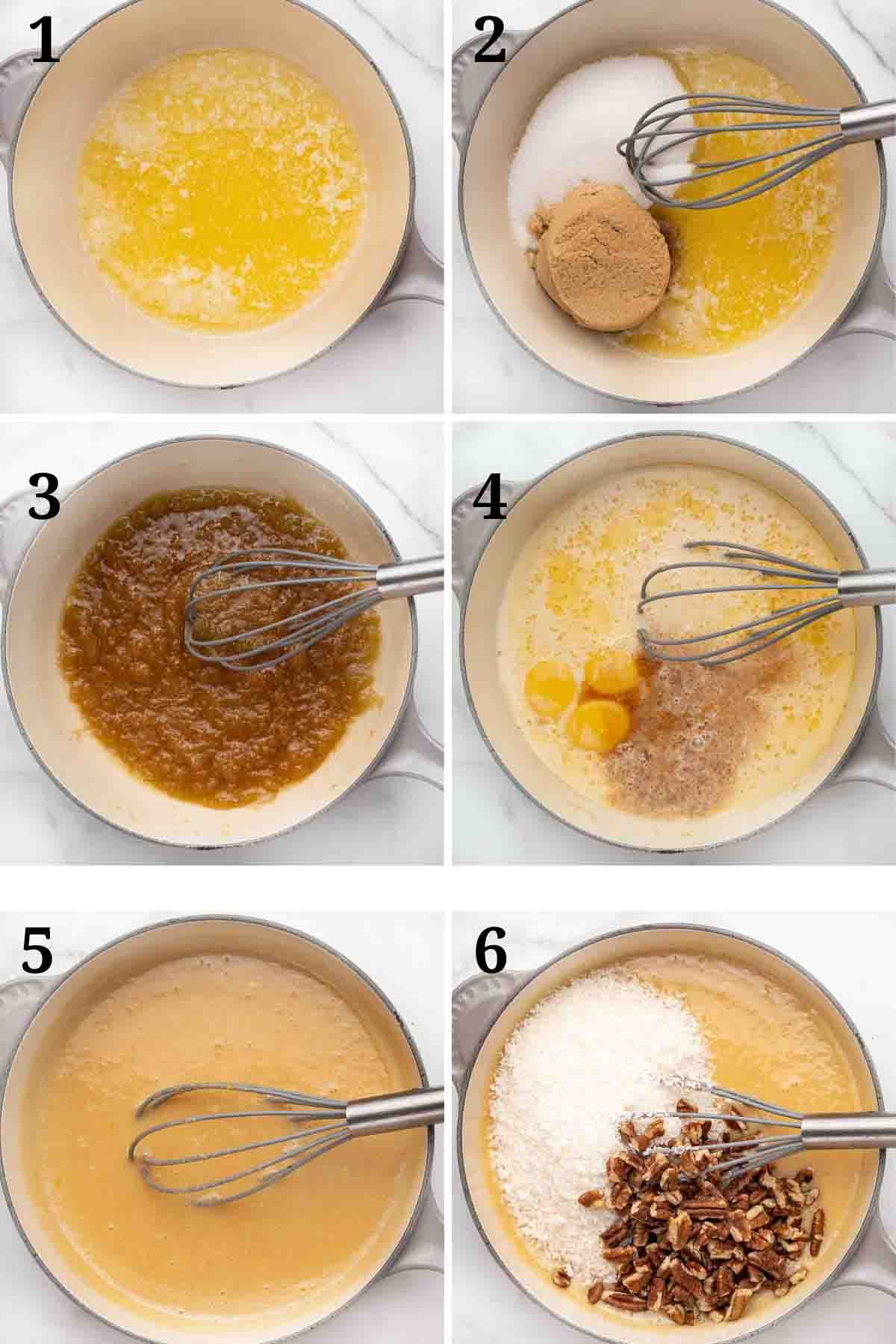 1
2
3
4
5
6