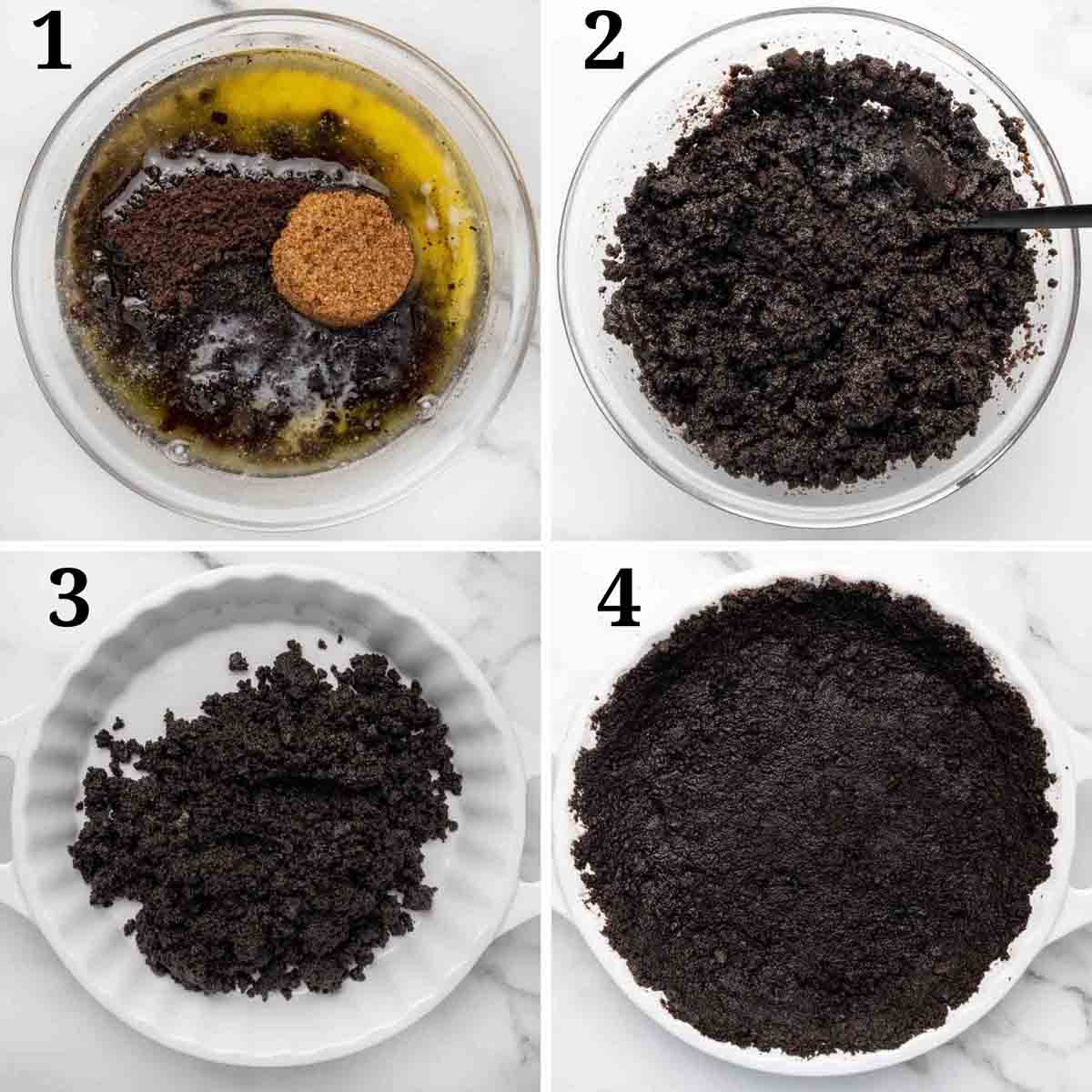 1
2
3
4