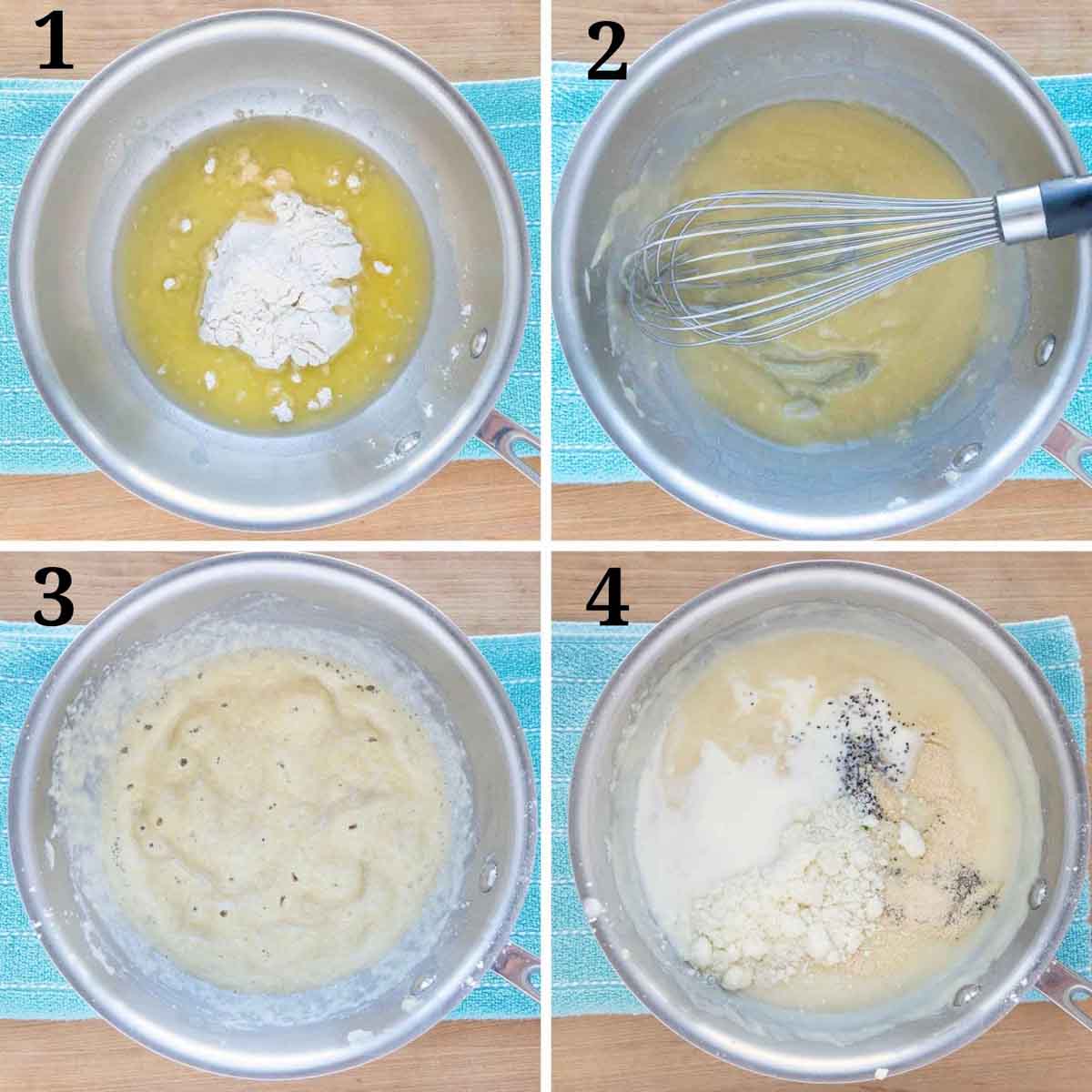 1

2

3

4