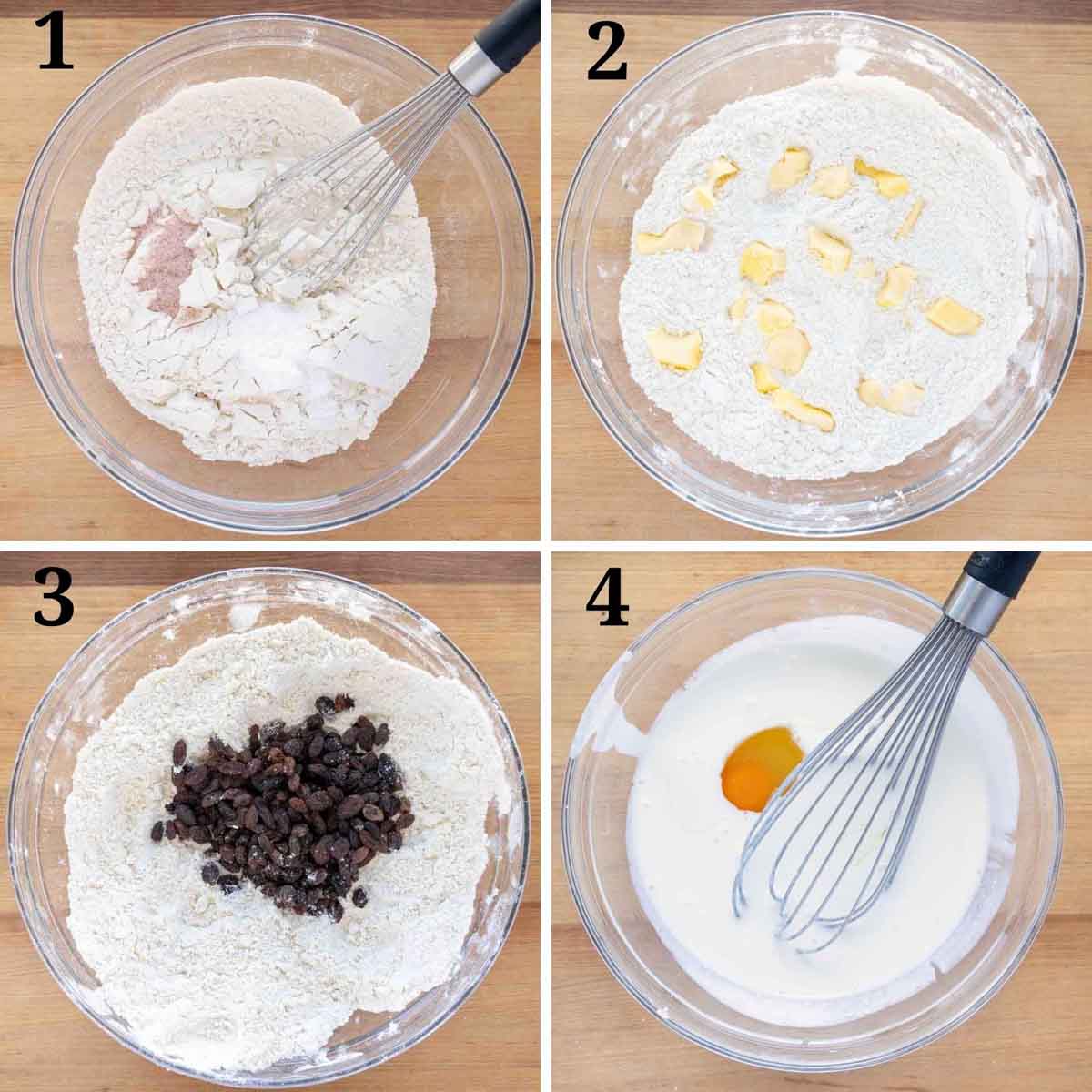 1
2
3
4