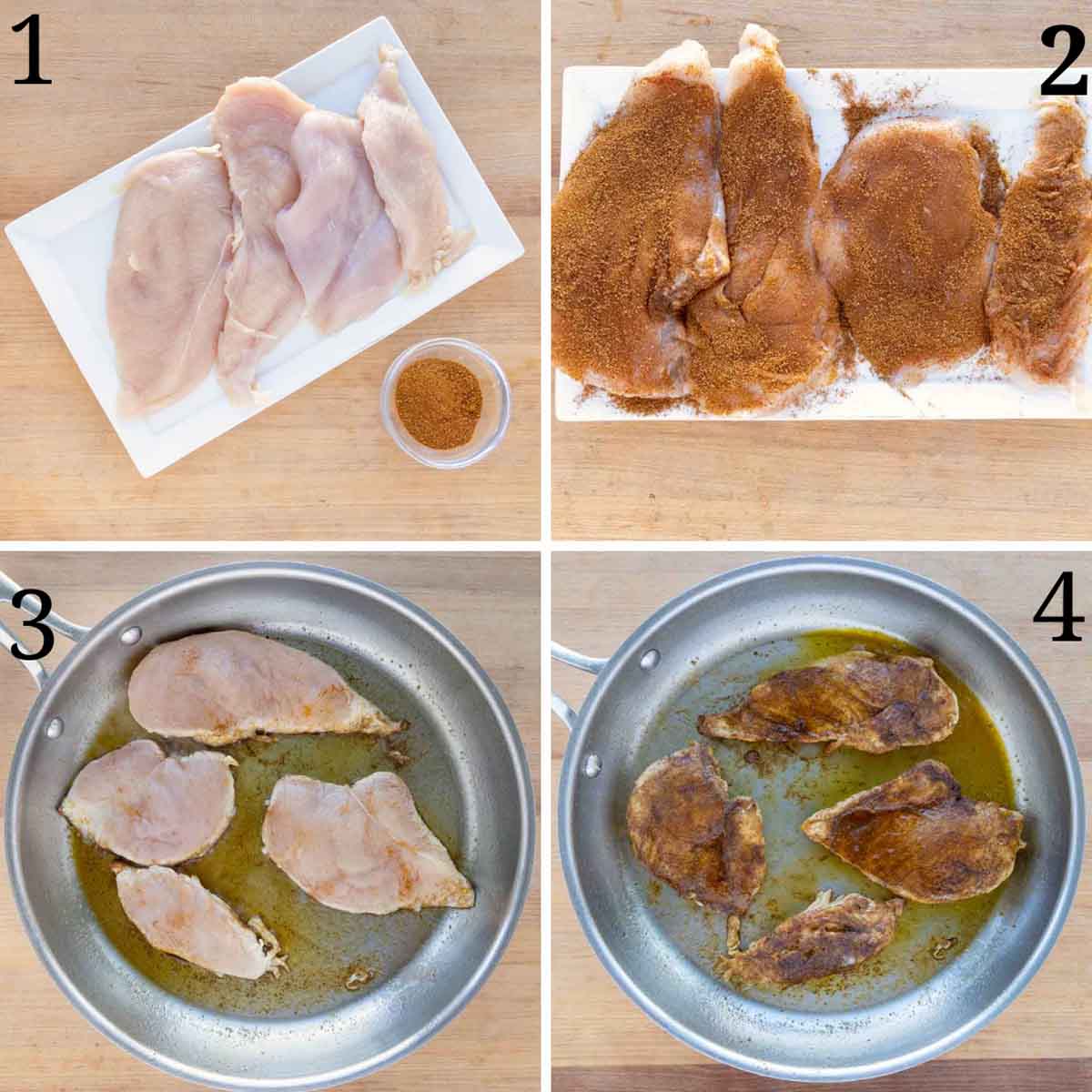 1

2

3

4