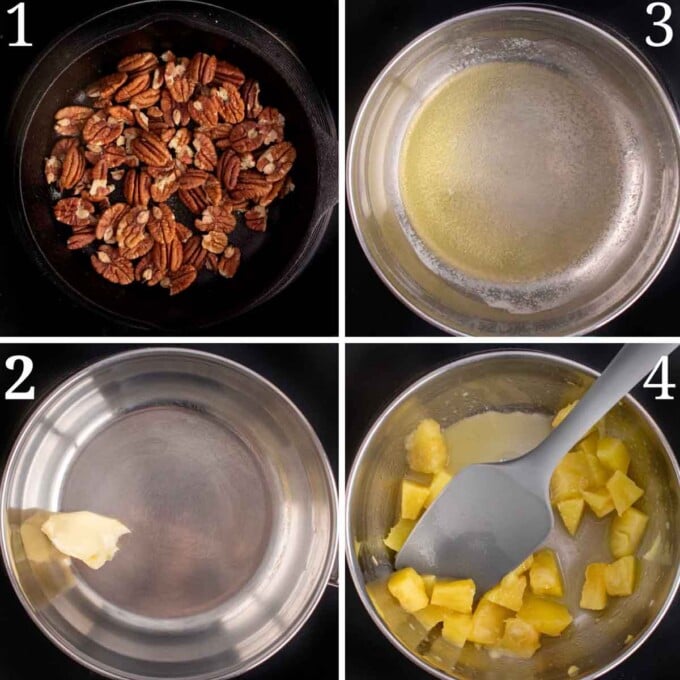 1

3

2

4