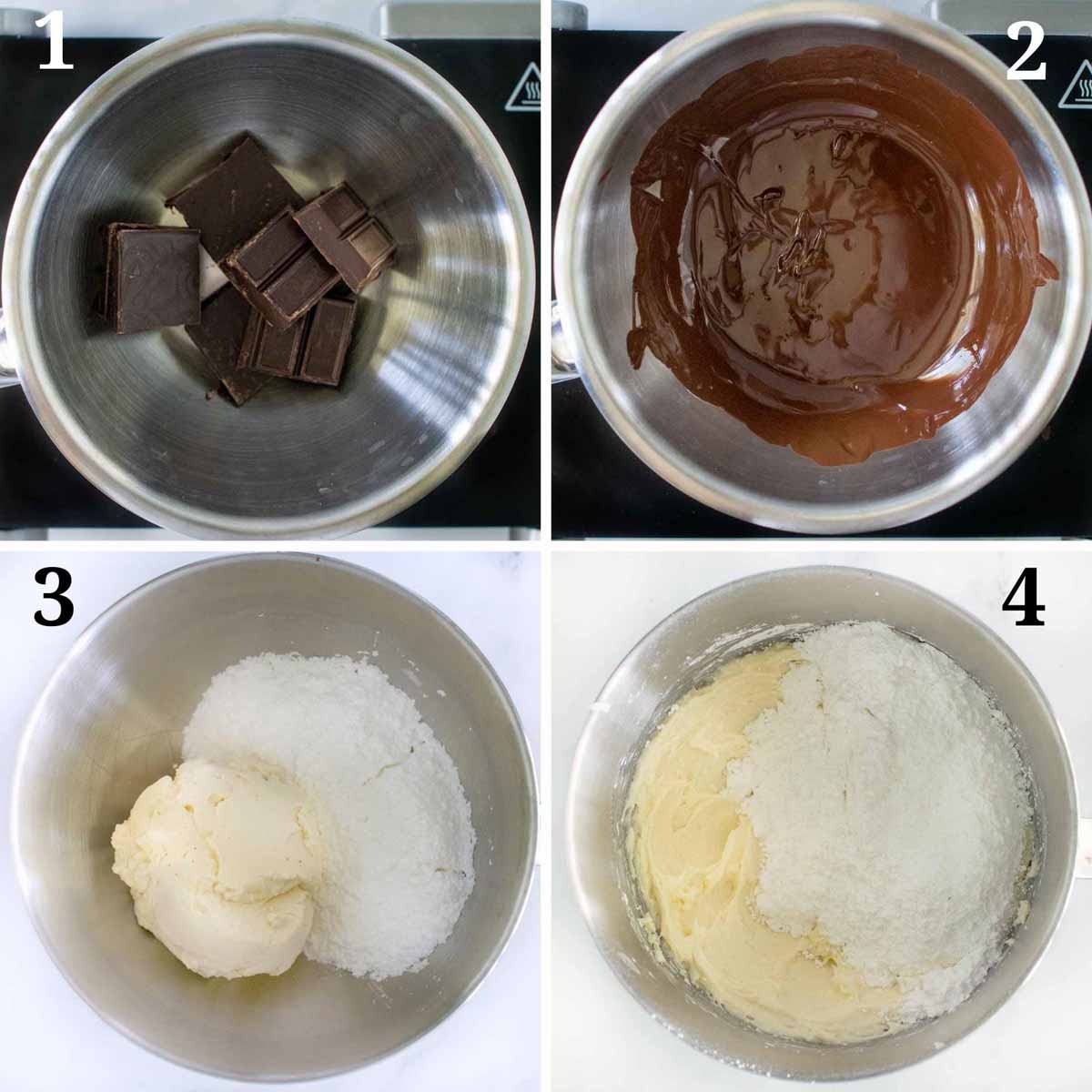 1

2

3

4