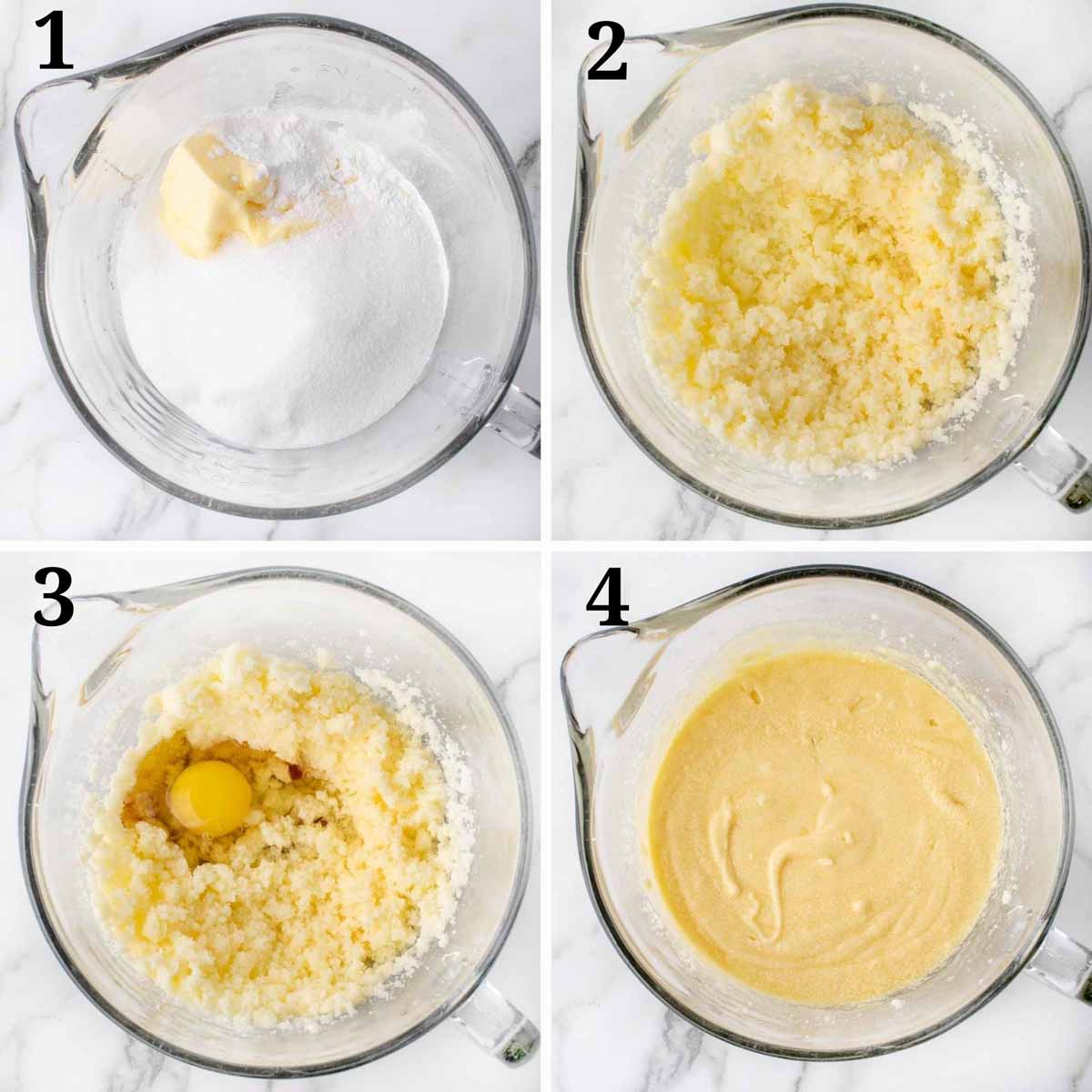 1

2

3

4