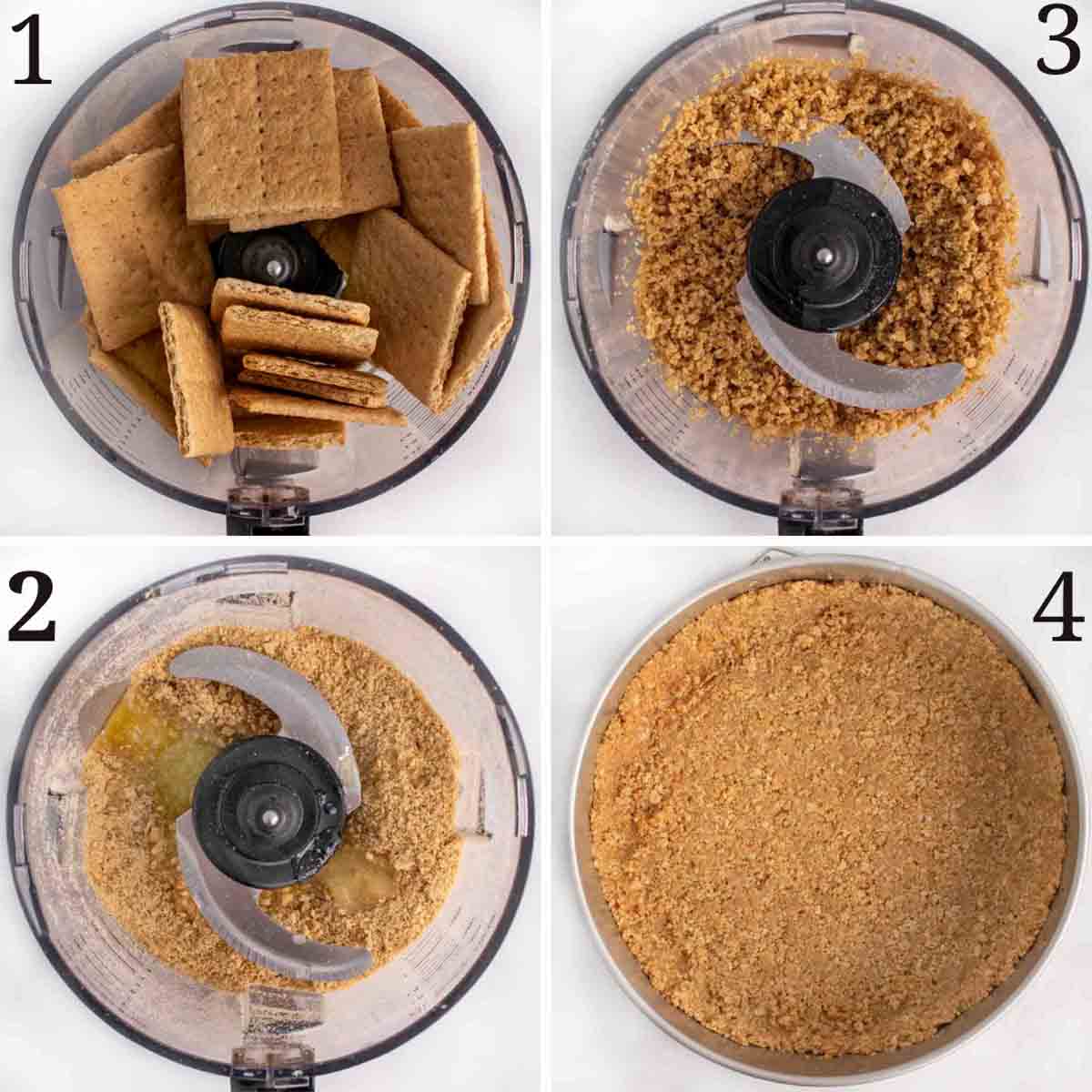 1

3

2

4