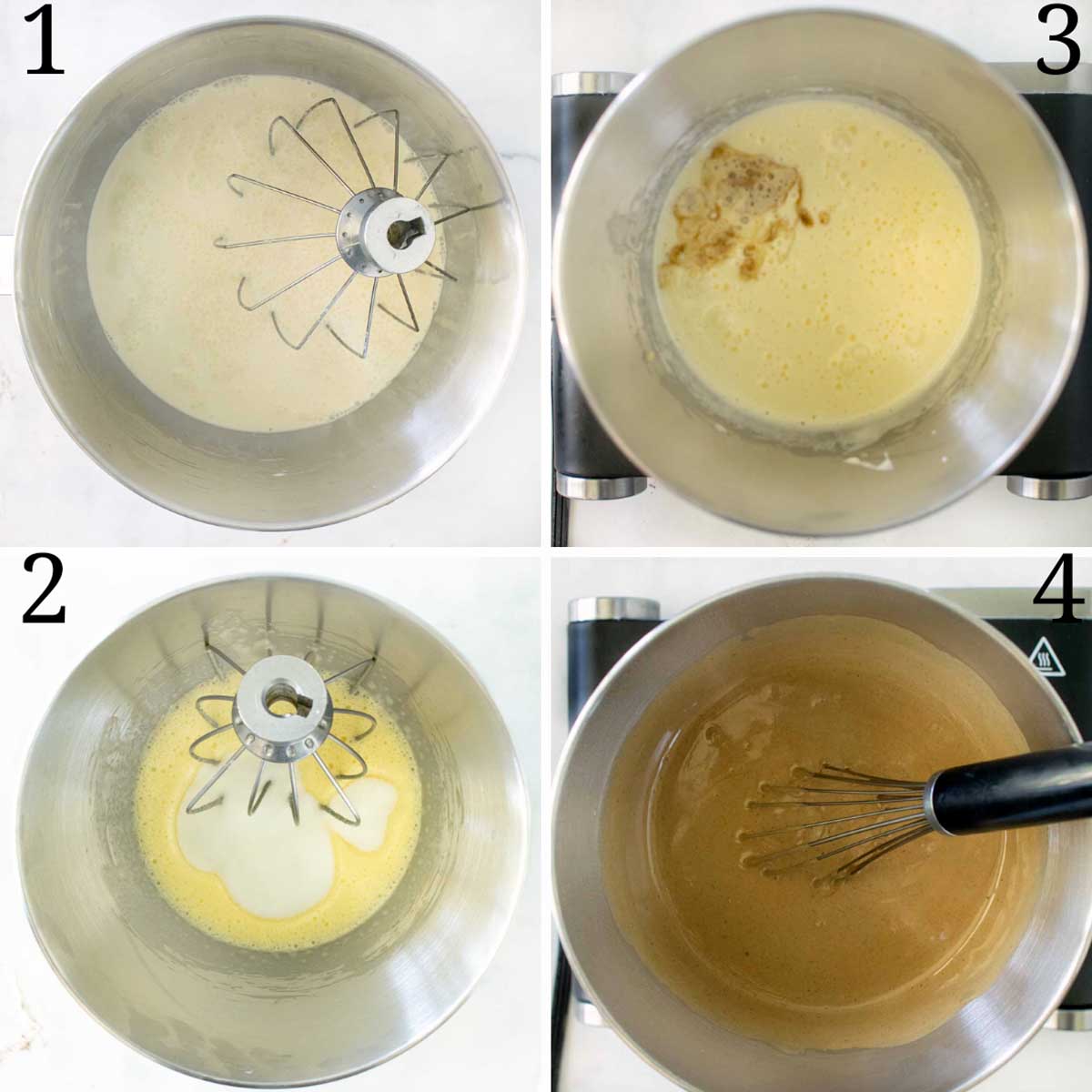 1

3

2

4