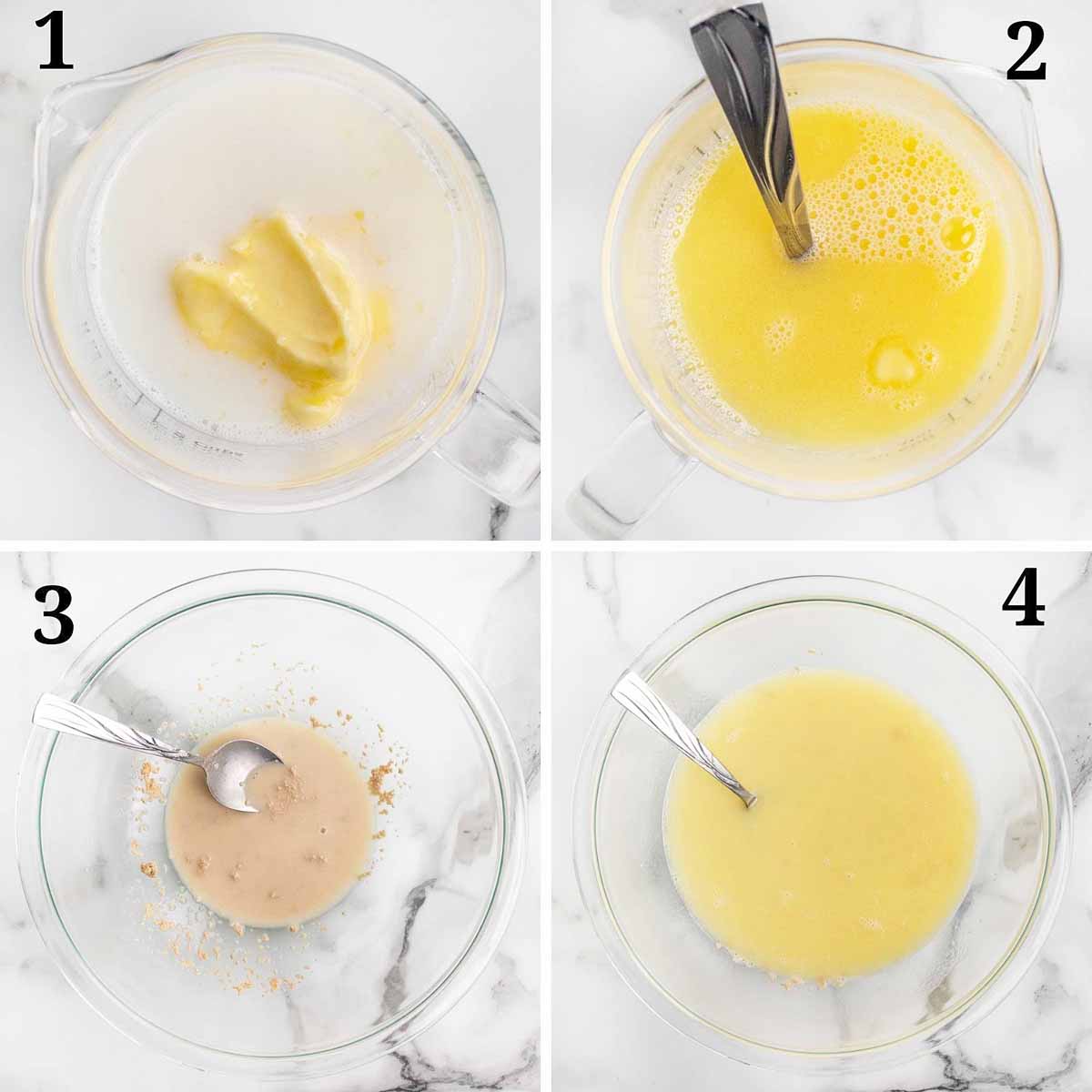 1
2
3
4