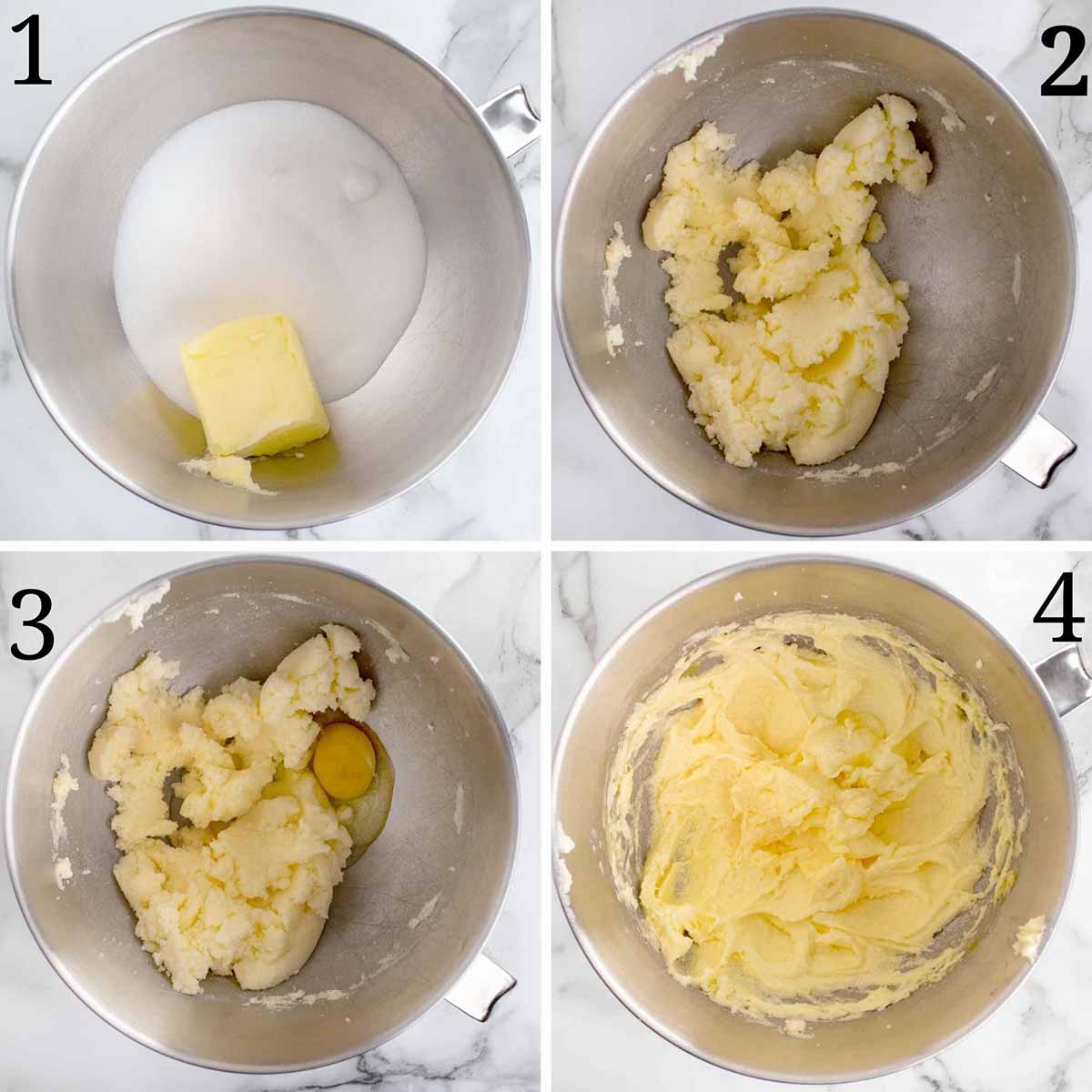 1

2

3

4